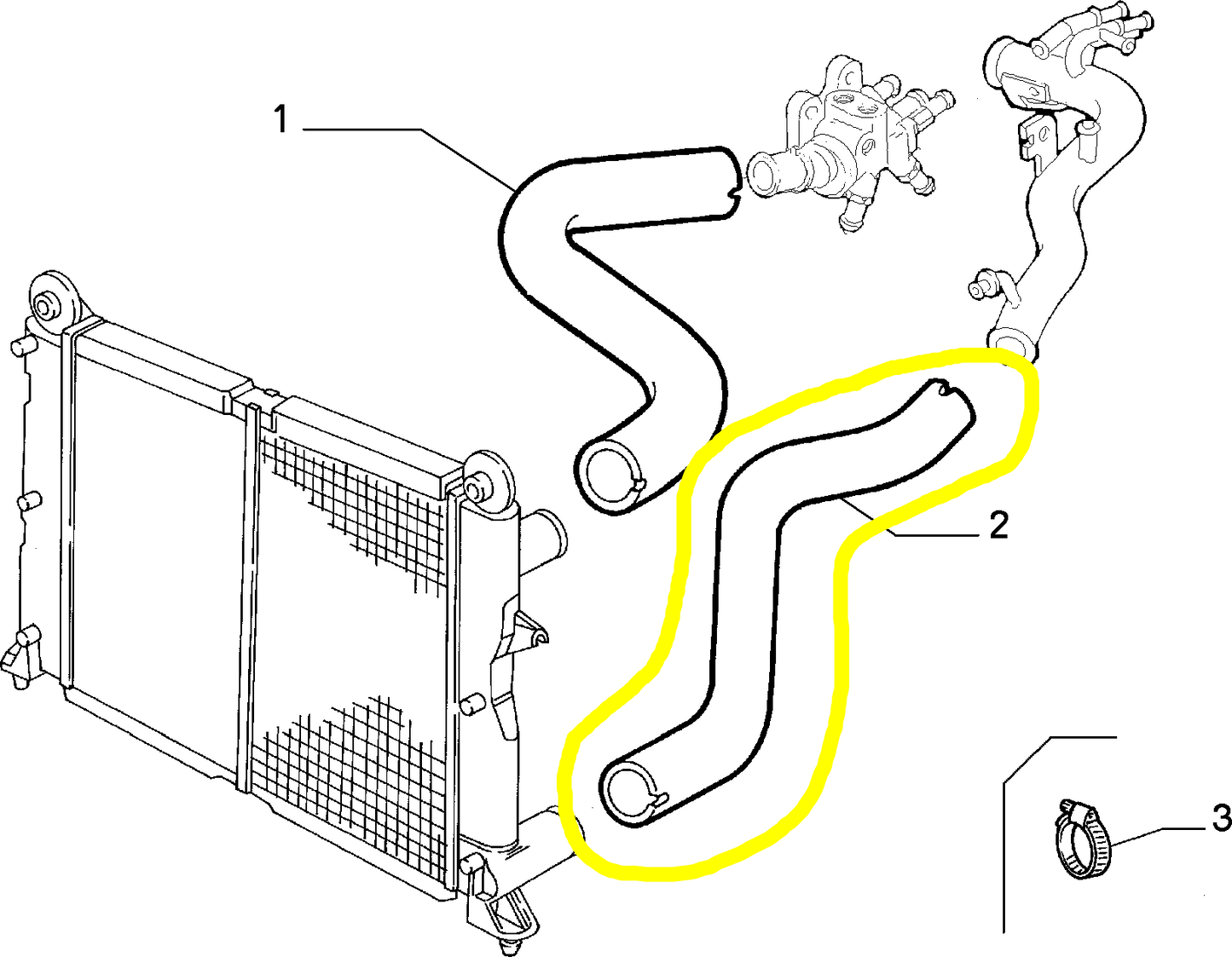 1
2
3