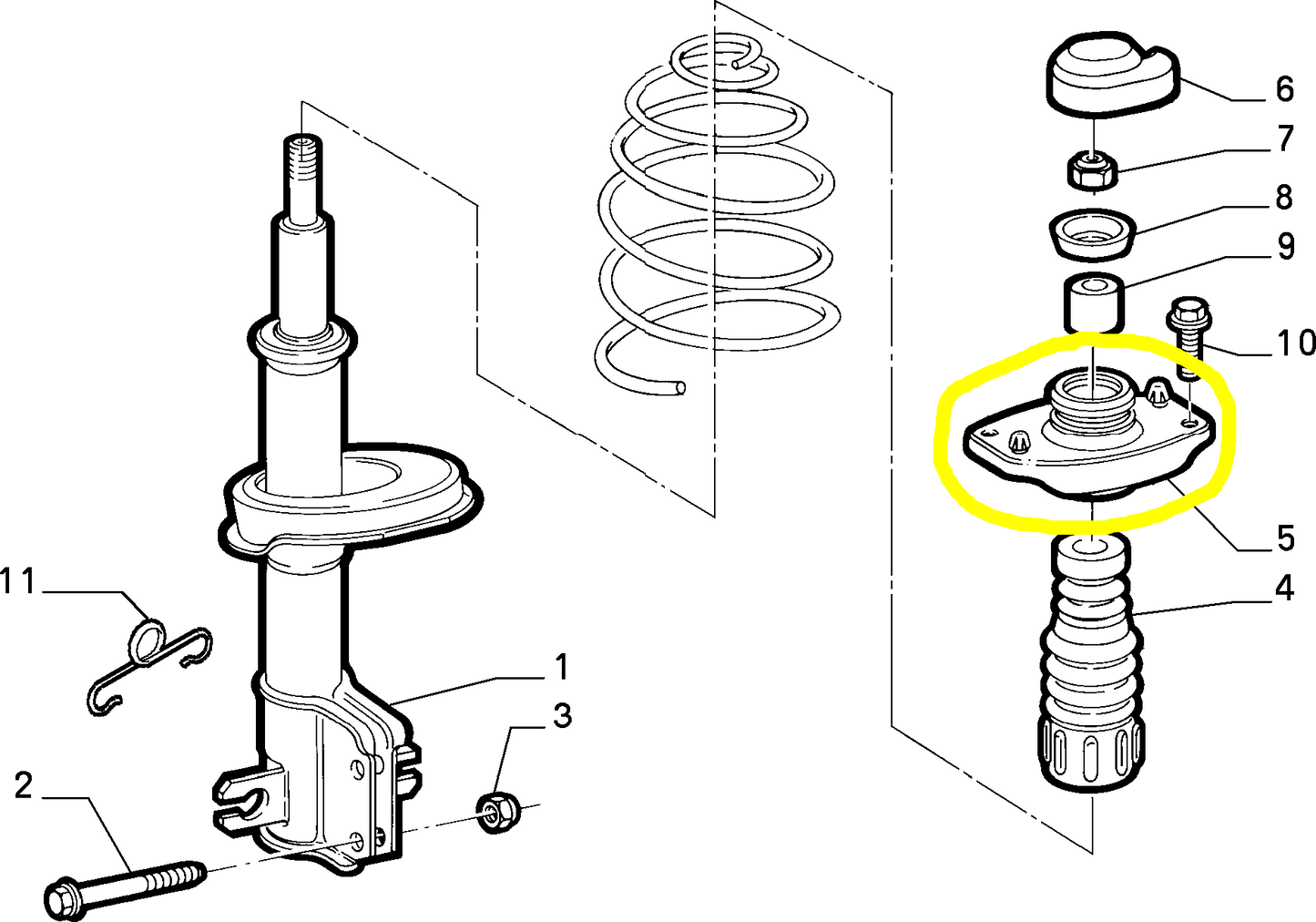 6
7
8
9
10
5
4
11
1
3
2