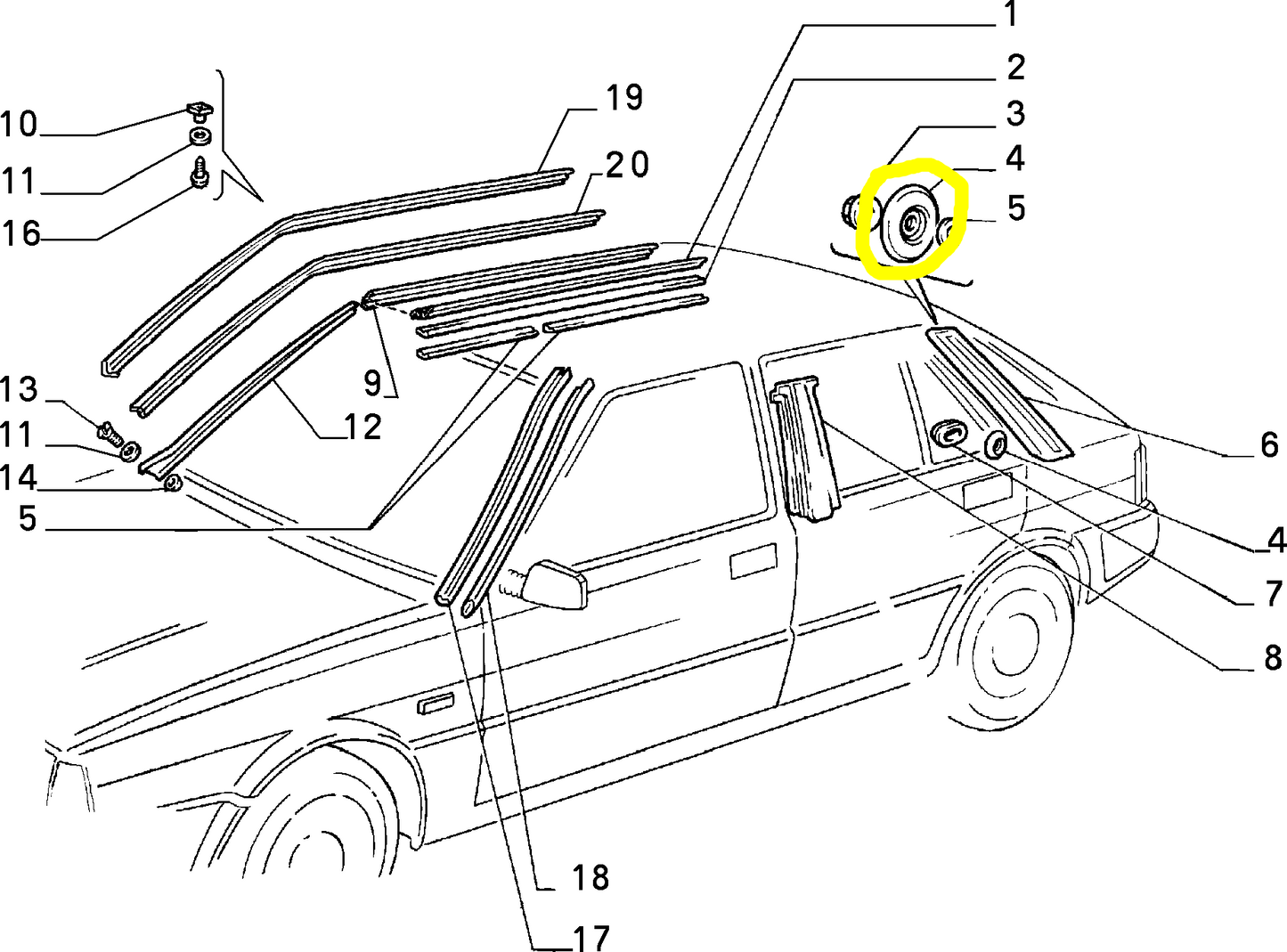 1
2
3
4
5
19
20
10
11
16
9
12
13
11
14
5
6
4
7
8
18
17