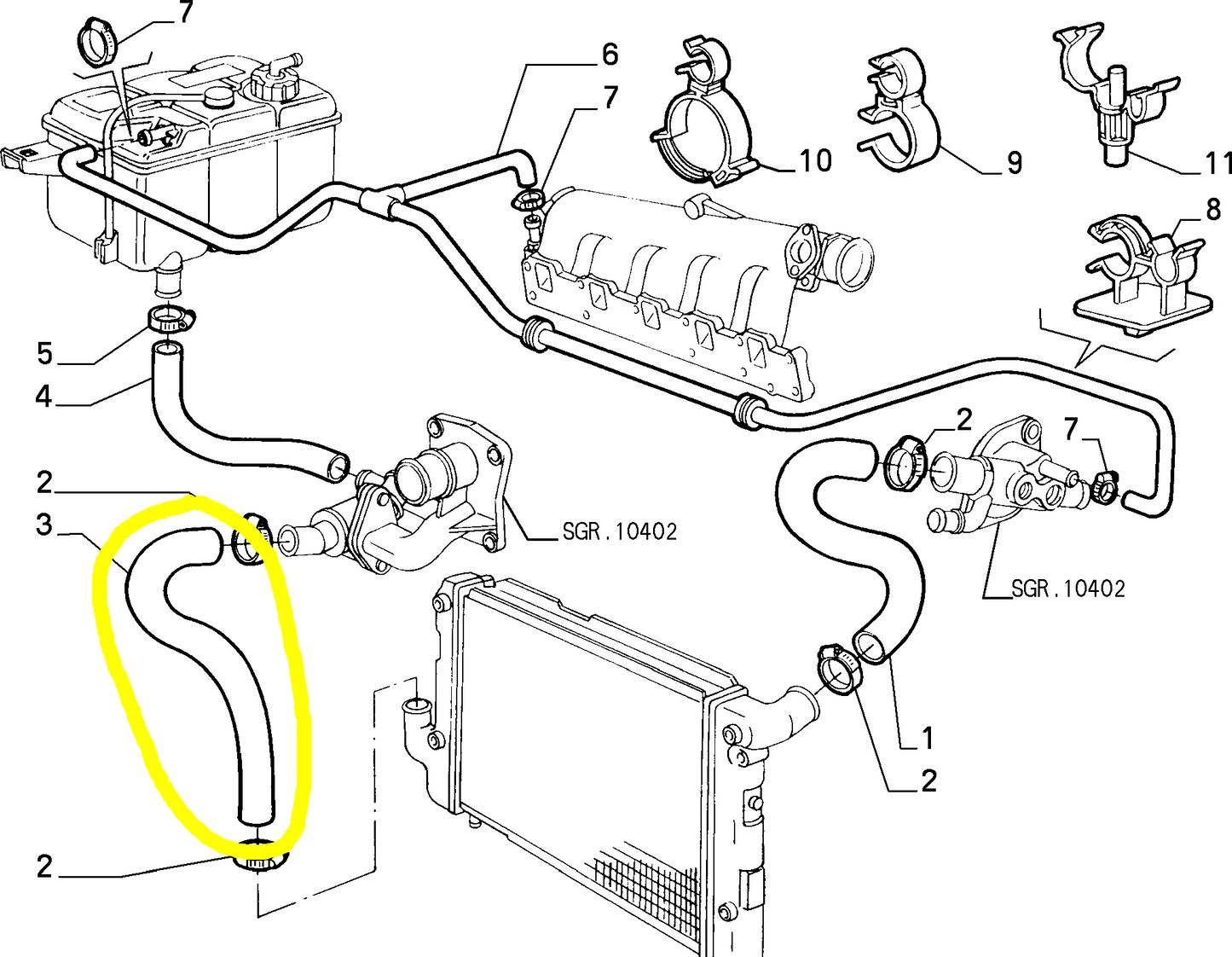 7
6
7
10
9
11
8
5
4
2
3
SGR.10402
2
7
SGR.10402
1
2
2