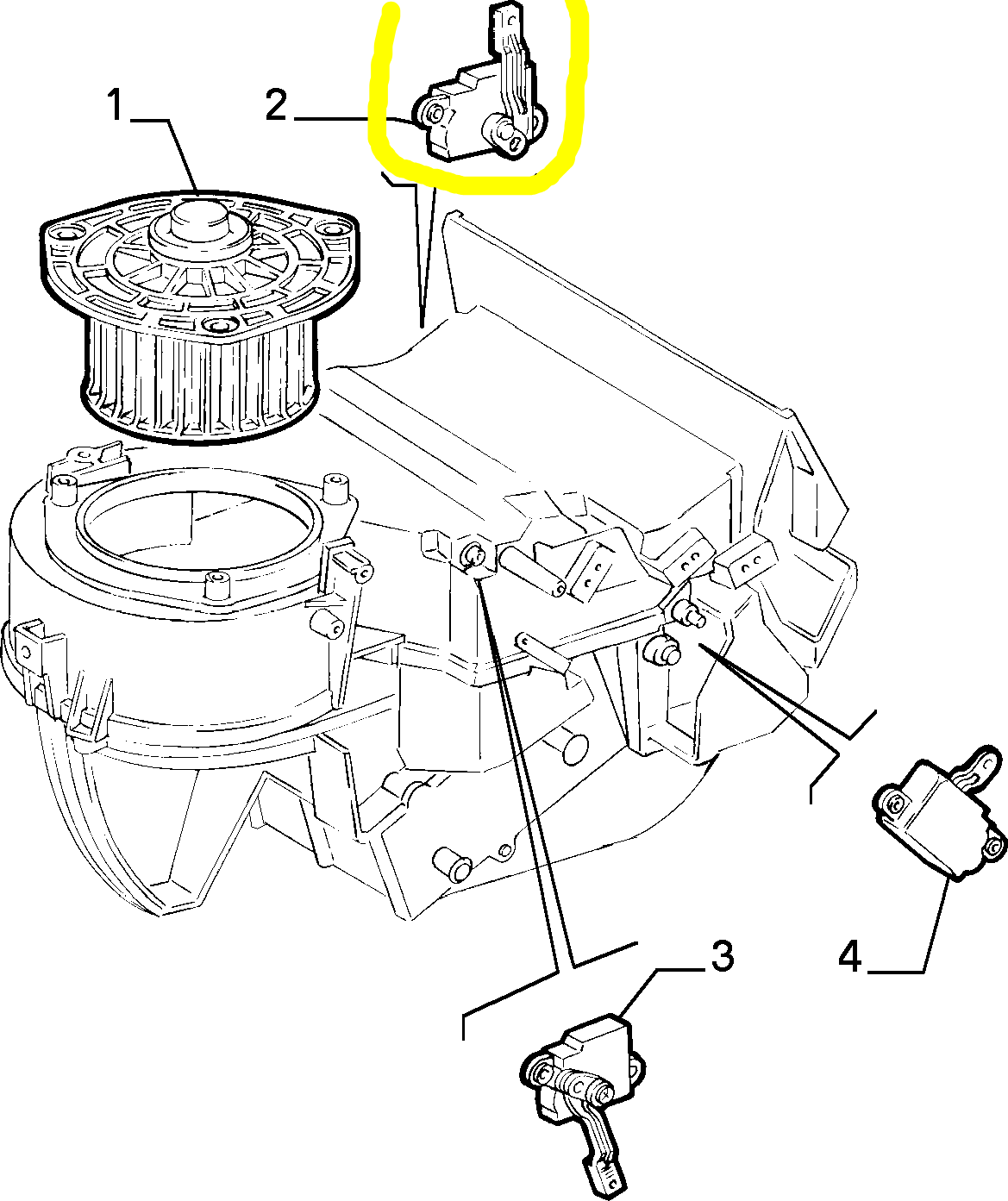 1
2
3
4