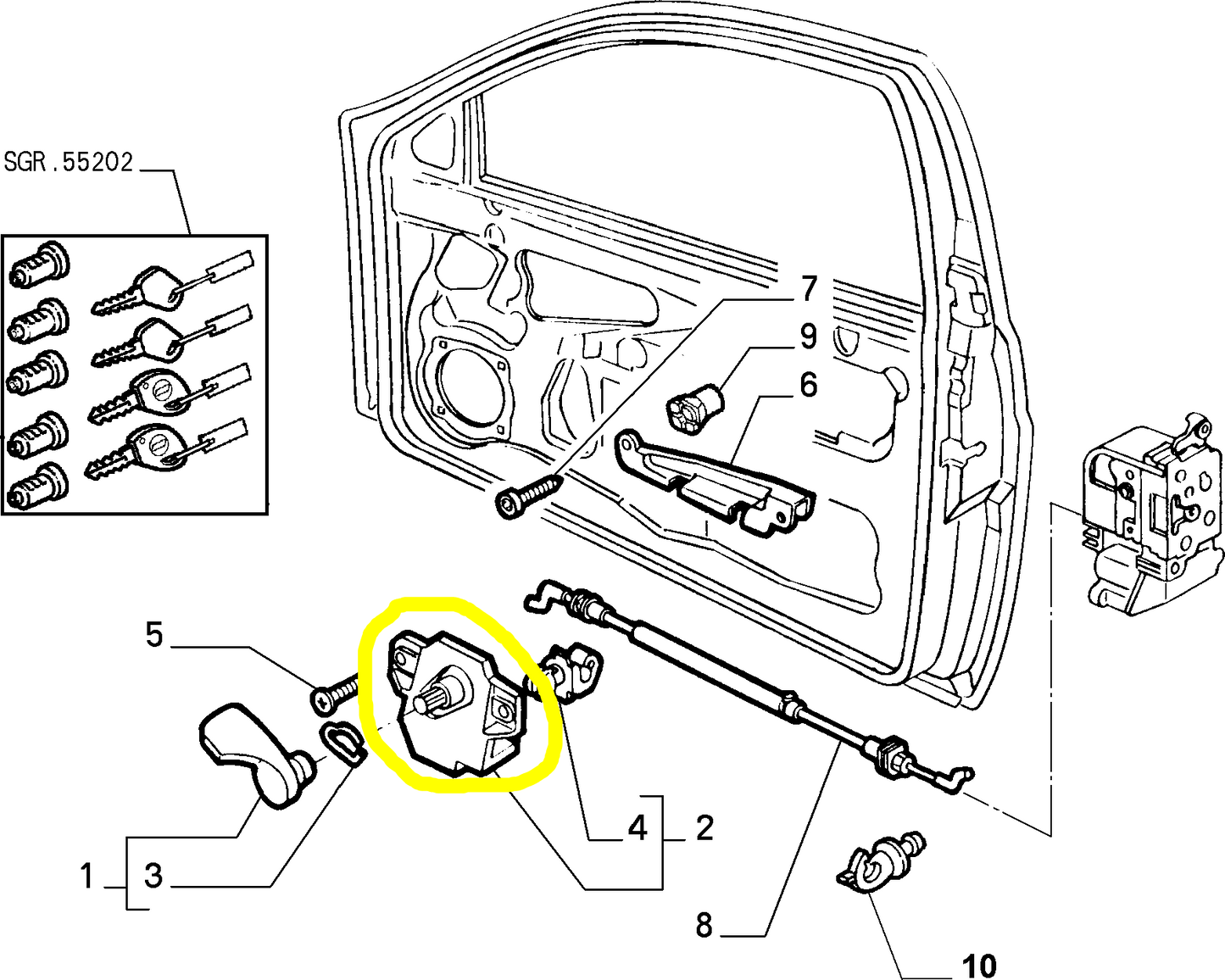 SGR.55202

7

9

6

5

4

2

1

3

8

10