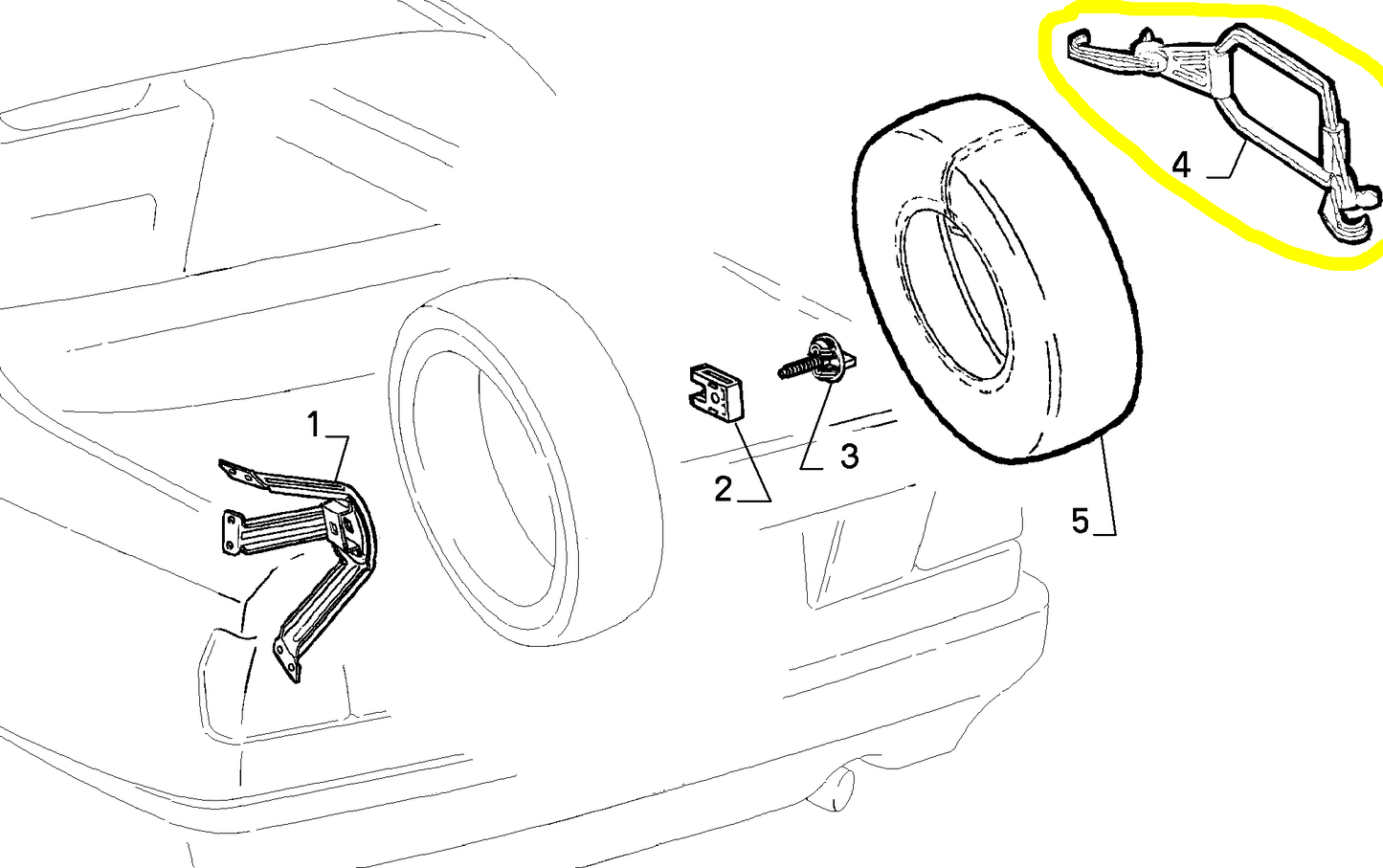 4
1
2
3
5