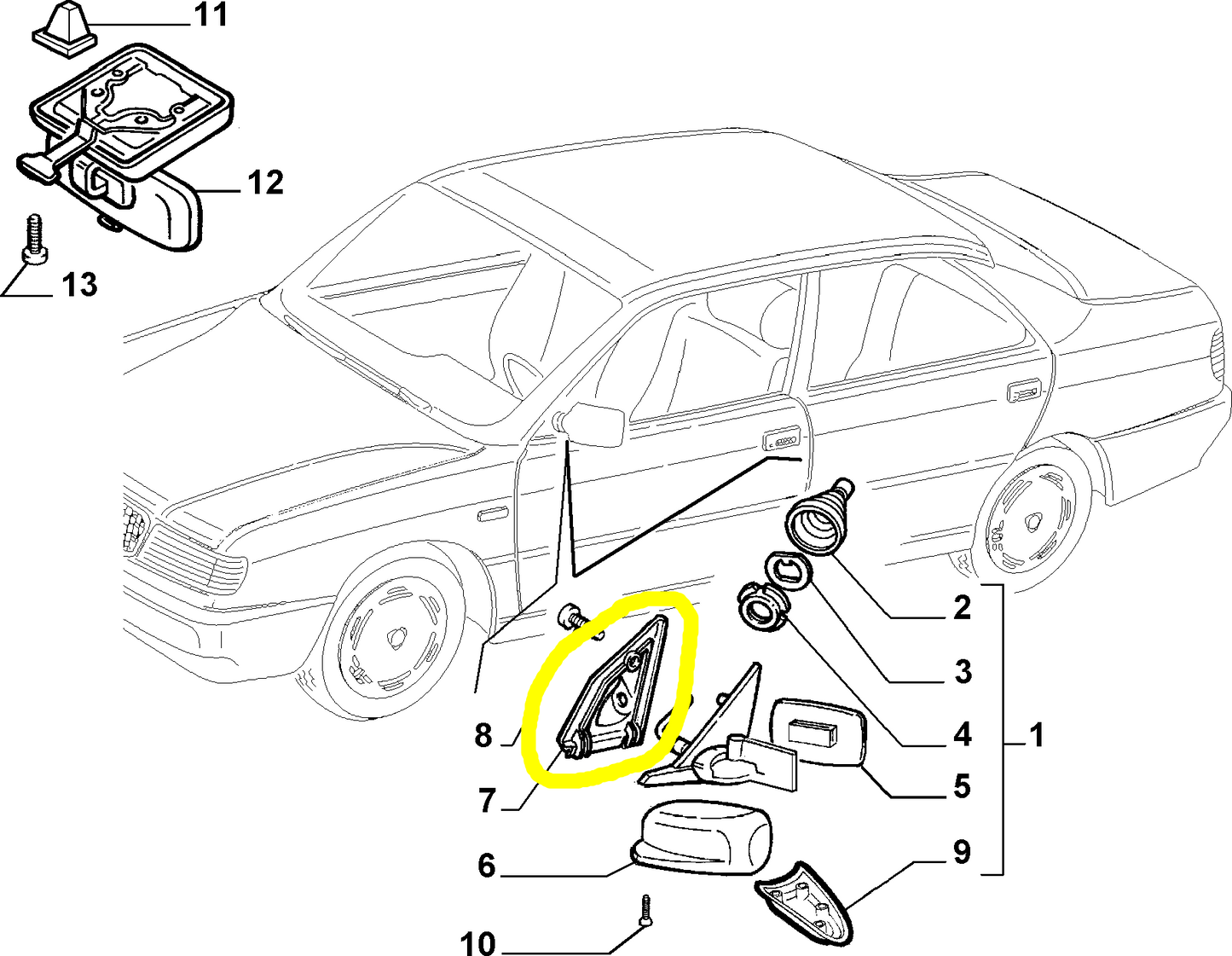 11
12
13
2
3
4
1
5
9
8
7
6
10