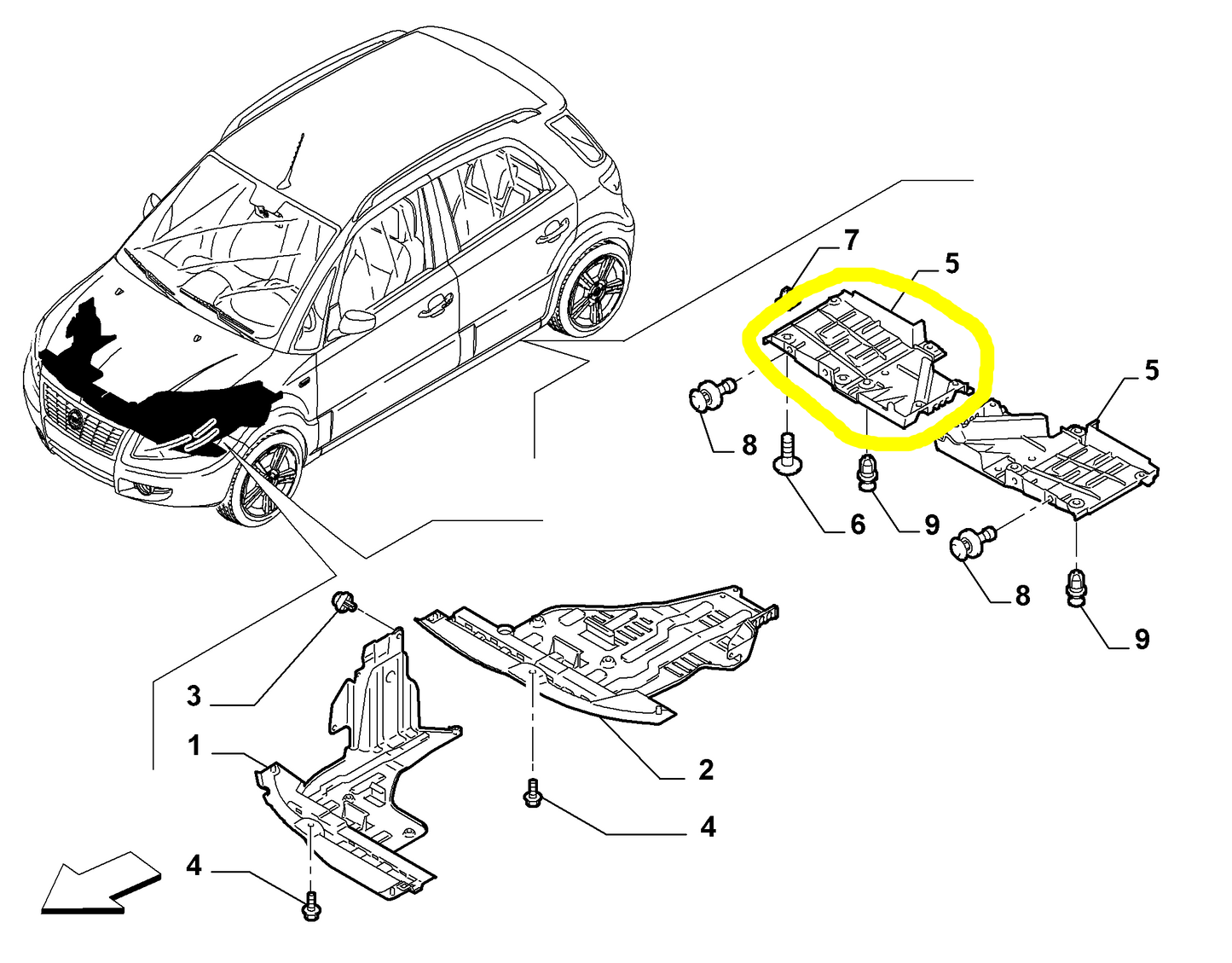 7
5
5
8
6
9
8
9
3
1
2
4
4