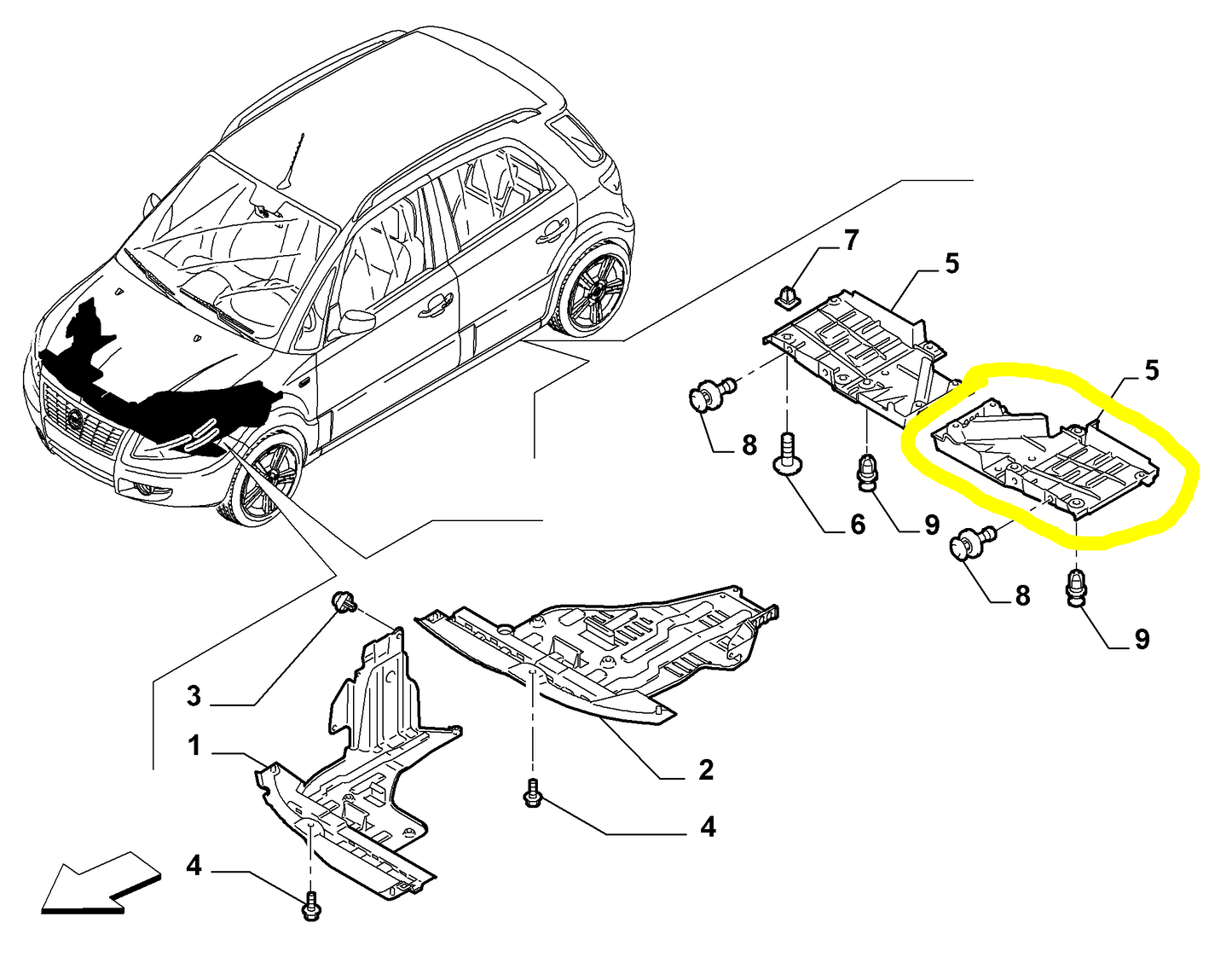 7
5
5
8
6
9
8
9
3
1
2
4
4