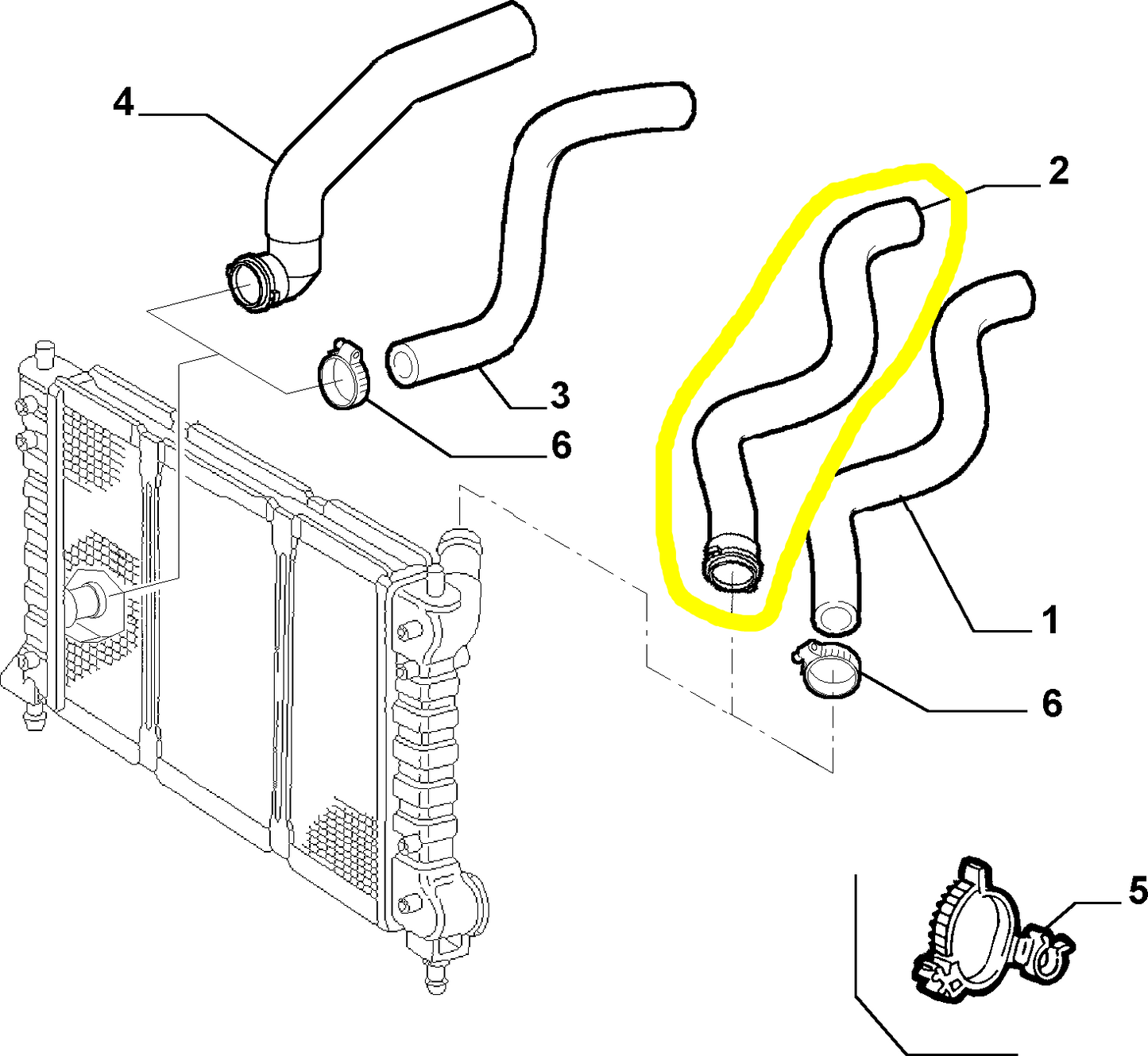 4
2
3
6
1
6
5