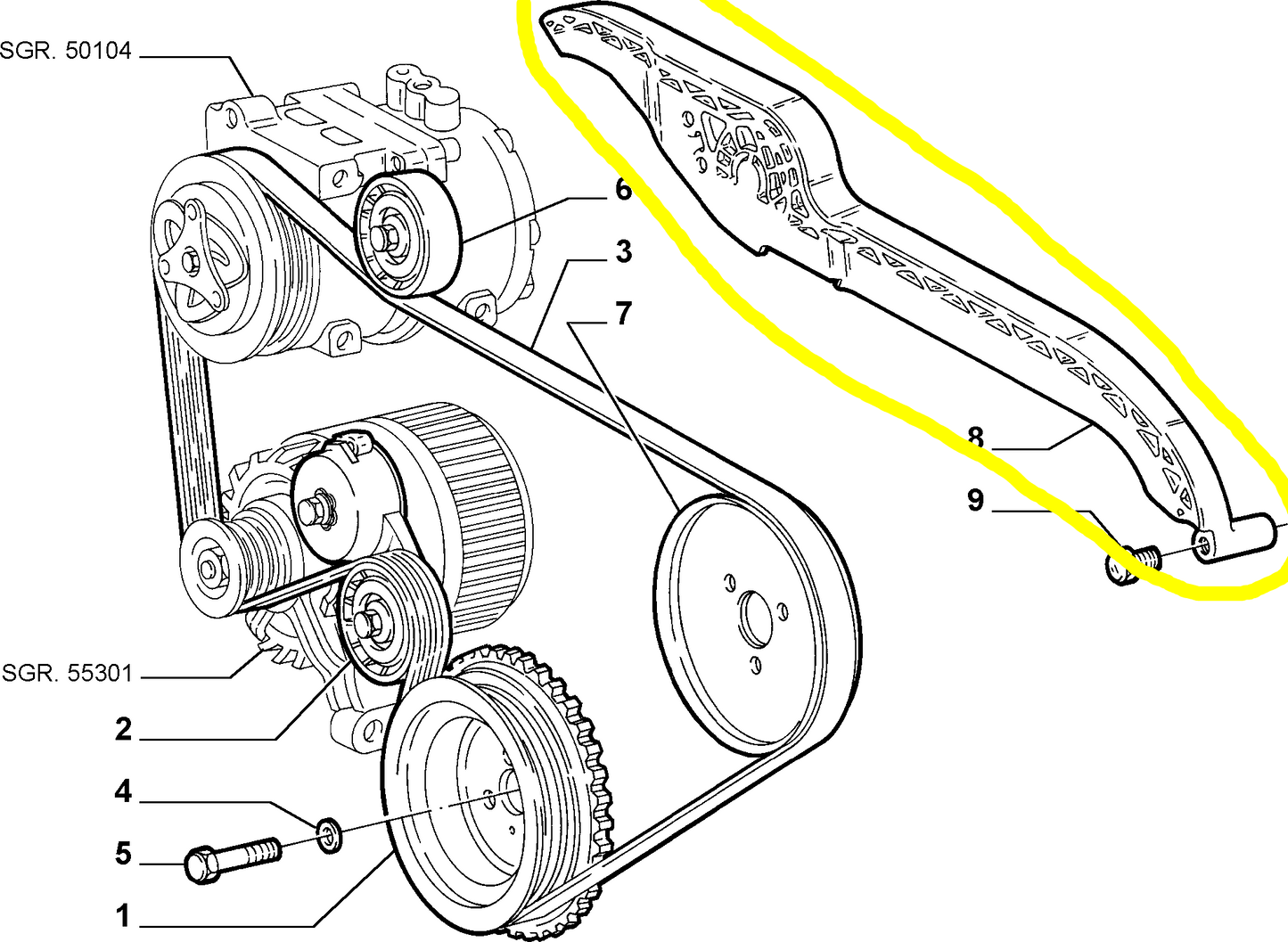 SGR. 50104

6

3

7

8

9

SGR. 55301

2

4

5

1