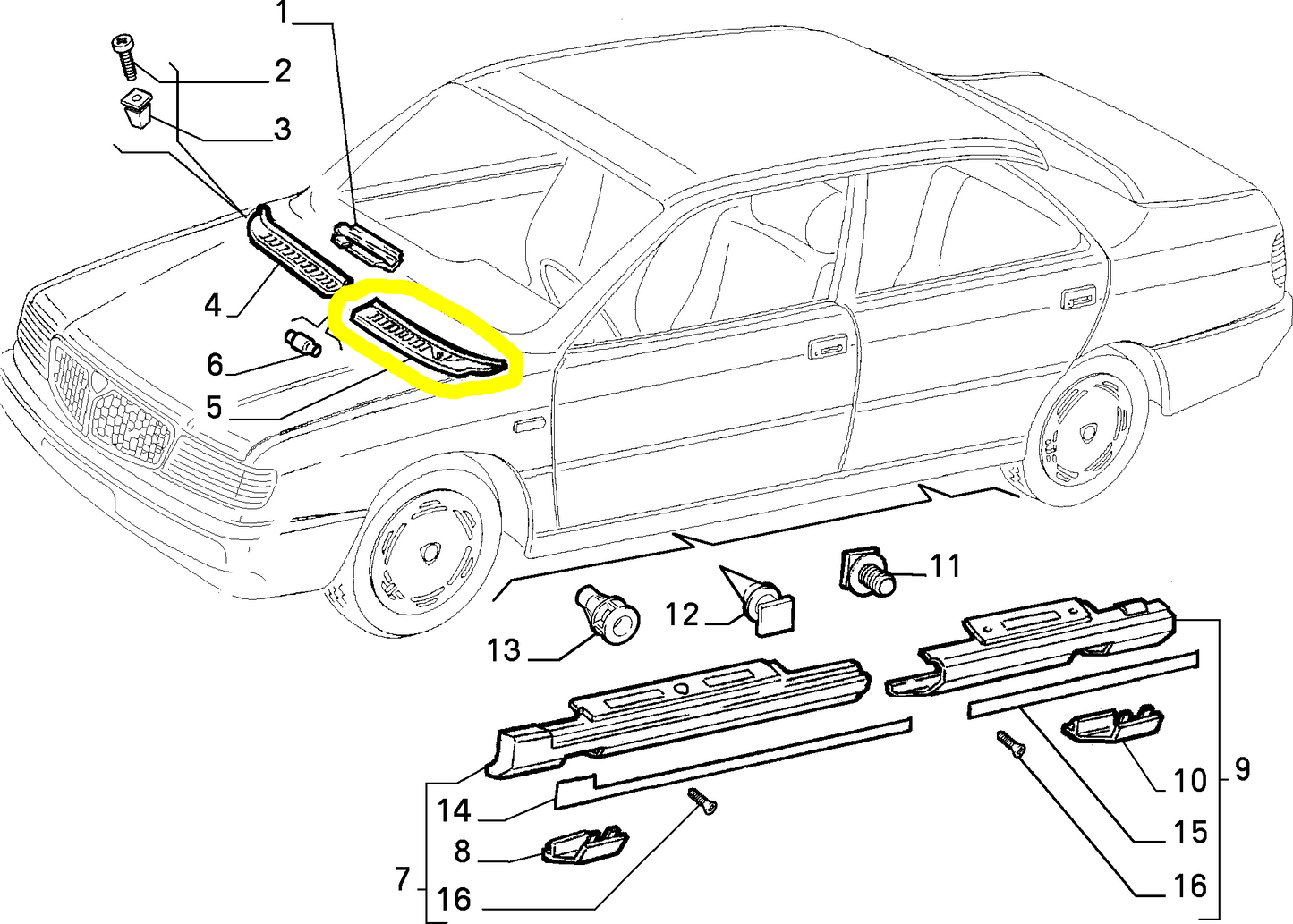 1
2
3
4
6
5
11
12
13
14
8
7
16
10
9
15
16