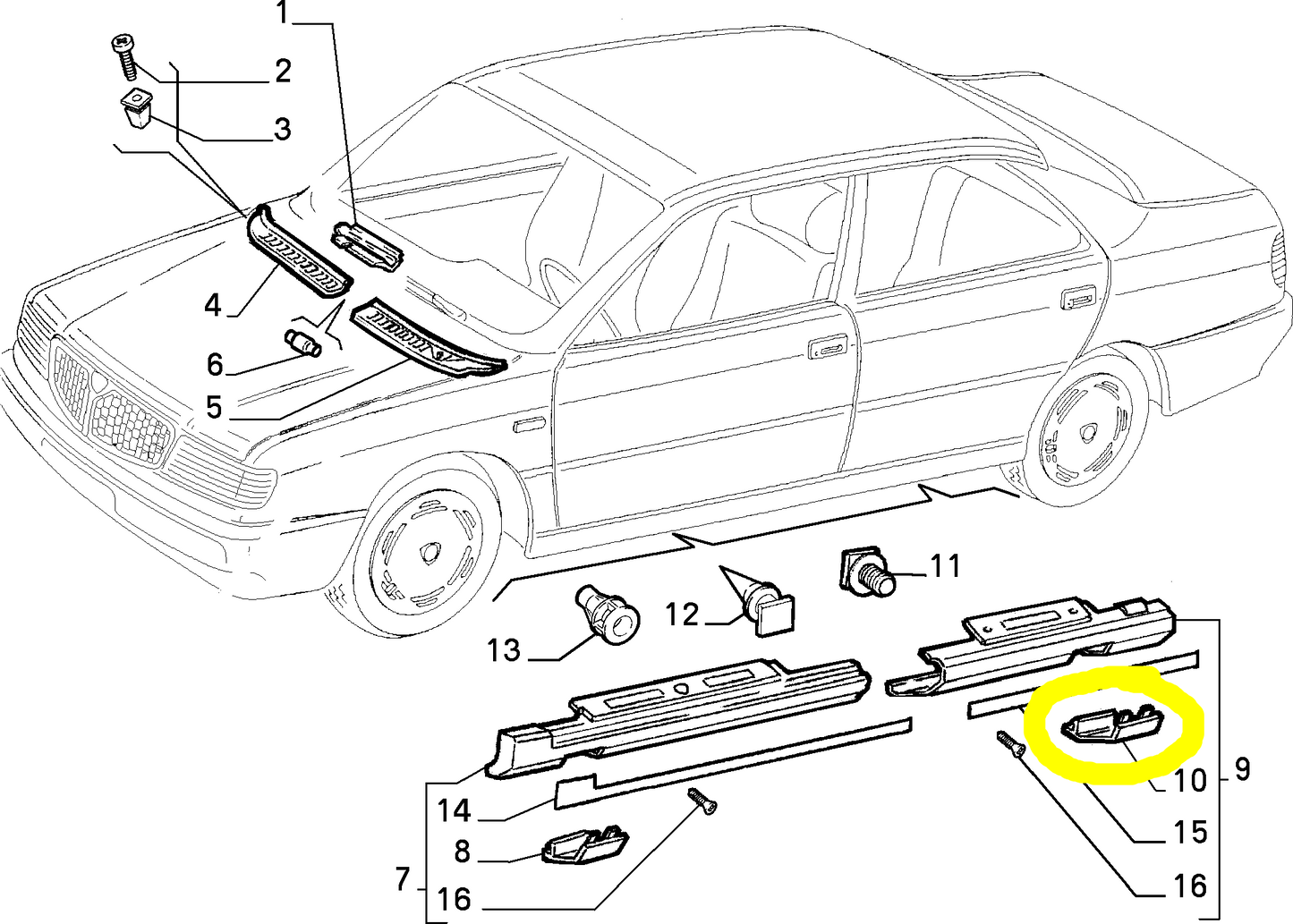 1
2
3
4
6
5
11
12
13
9
10
15
16
14
8
7
16