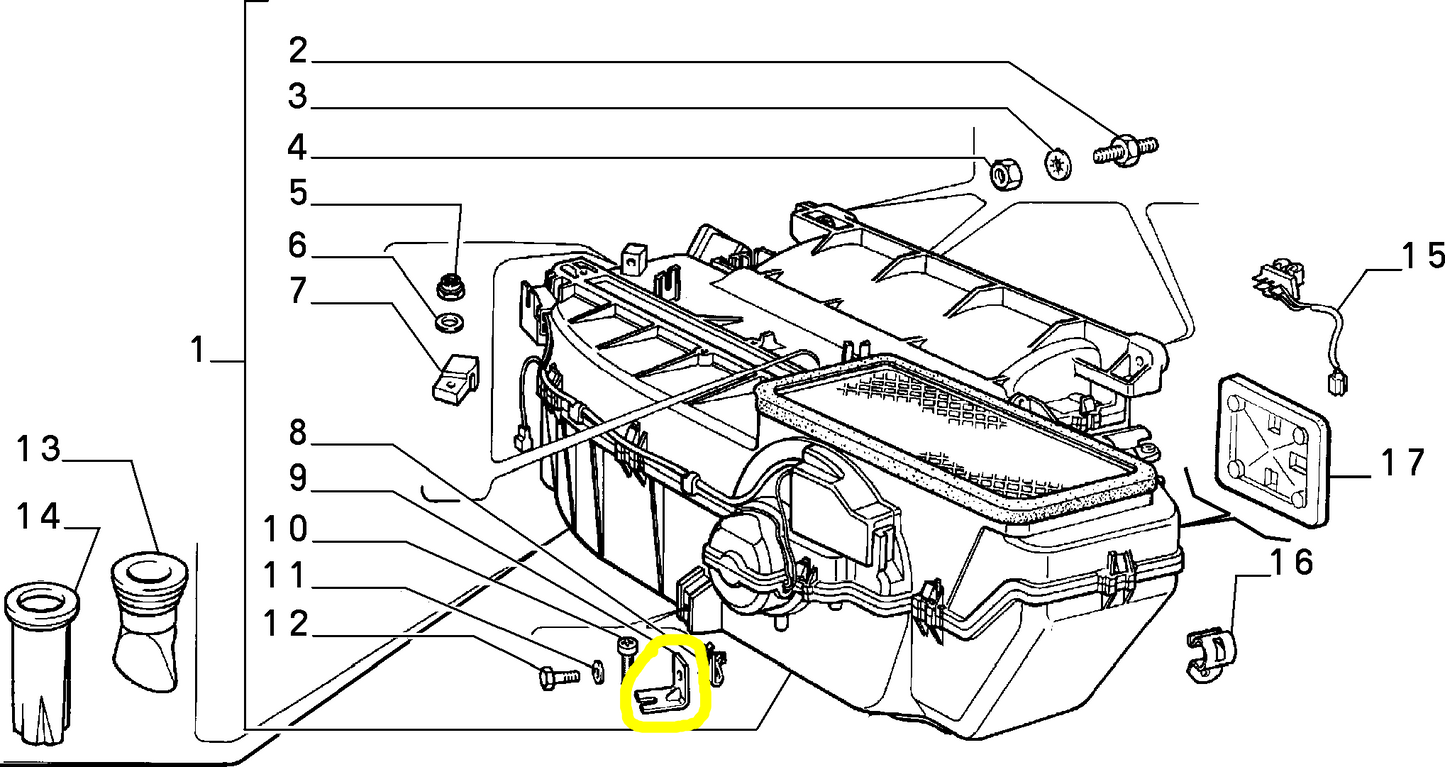 2
3
4
5
6
7
1
8
9
10
11
12
13
14
15
17
16