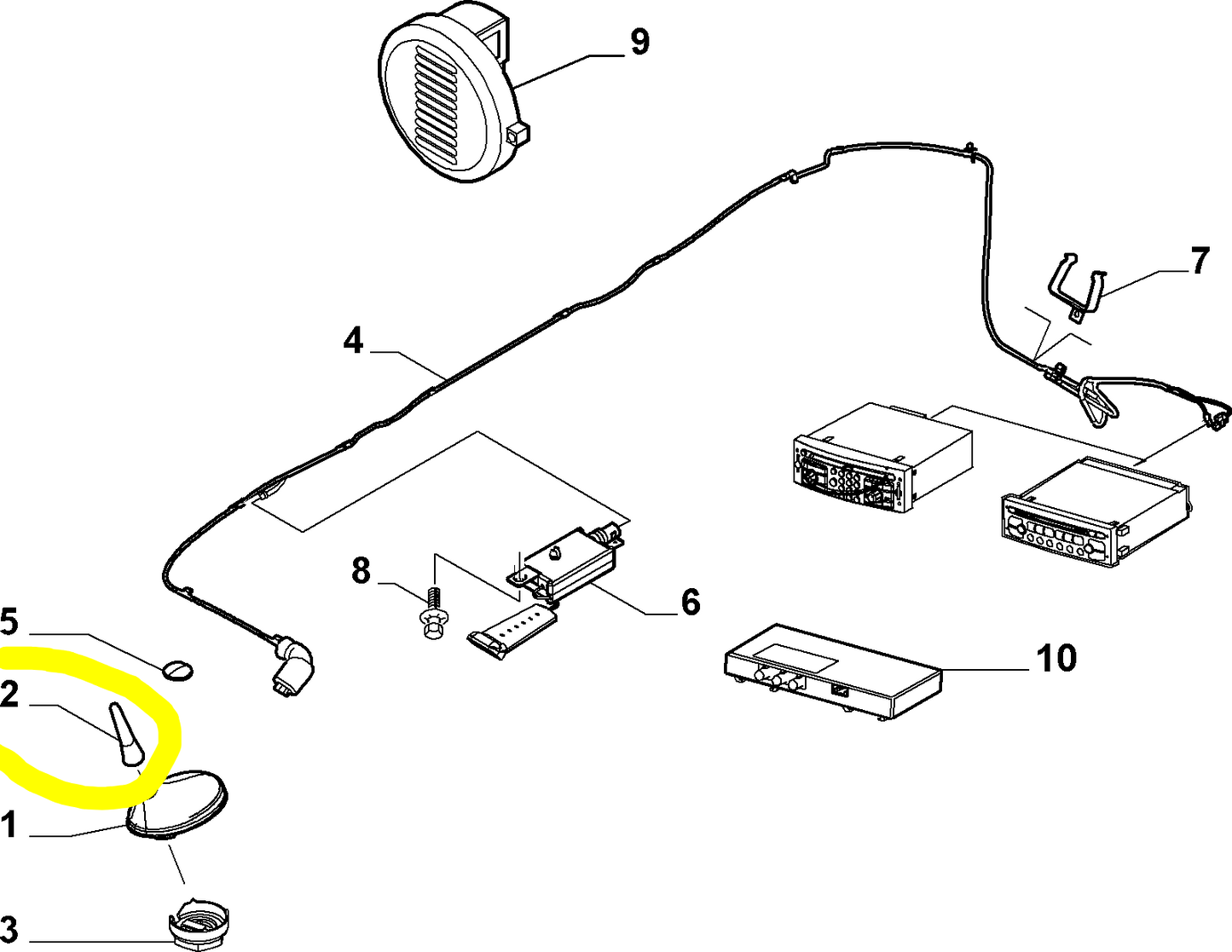 9
7
4
8
6
5
10
2
1
3