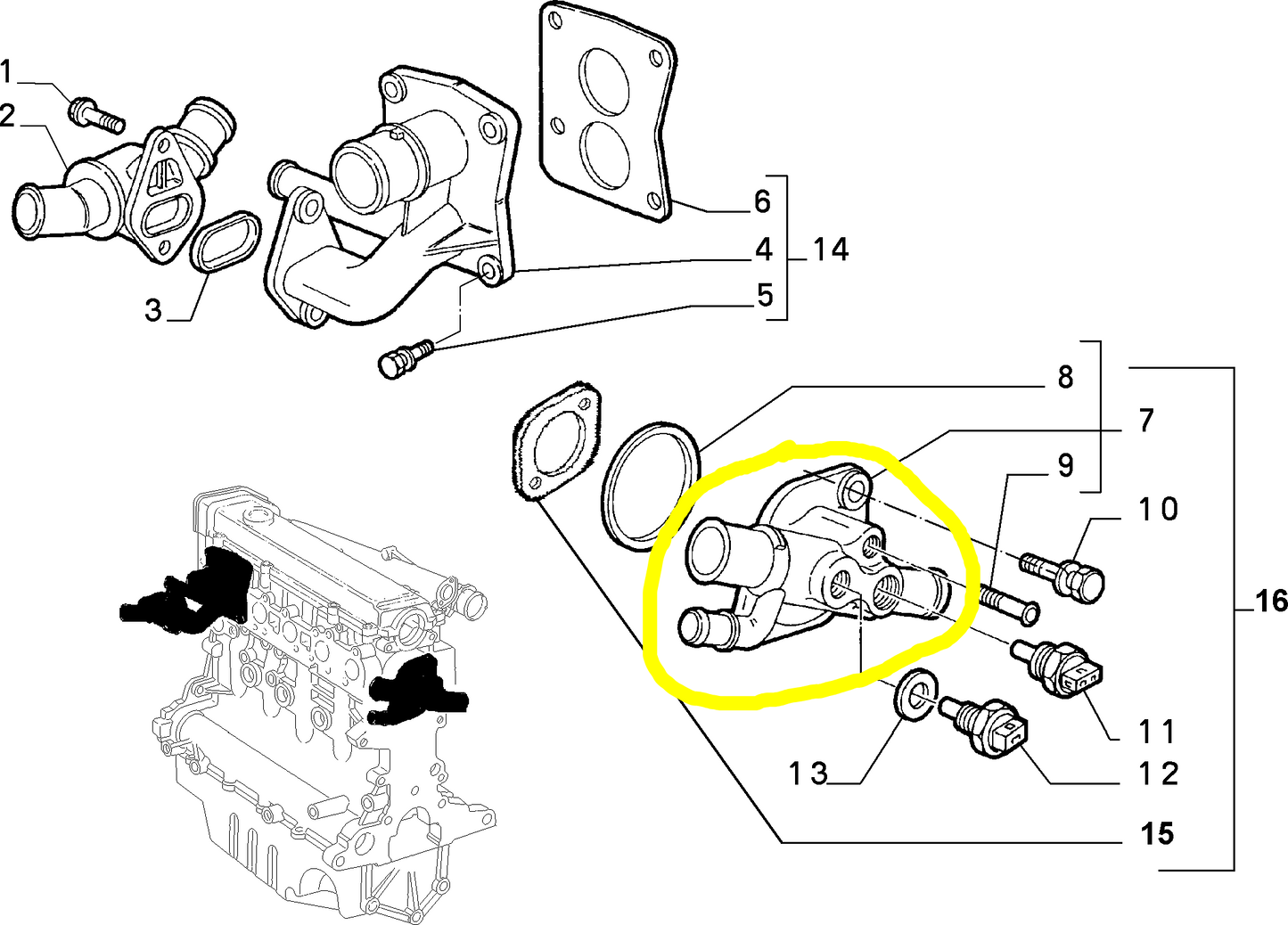 1
2
3
6
4
14
5
8
7
9
10
16
11
12
13
15