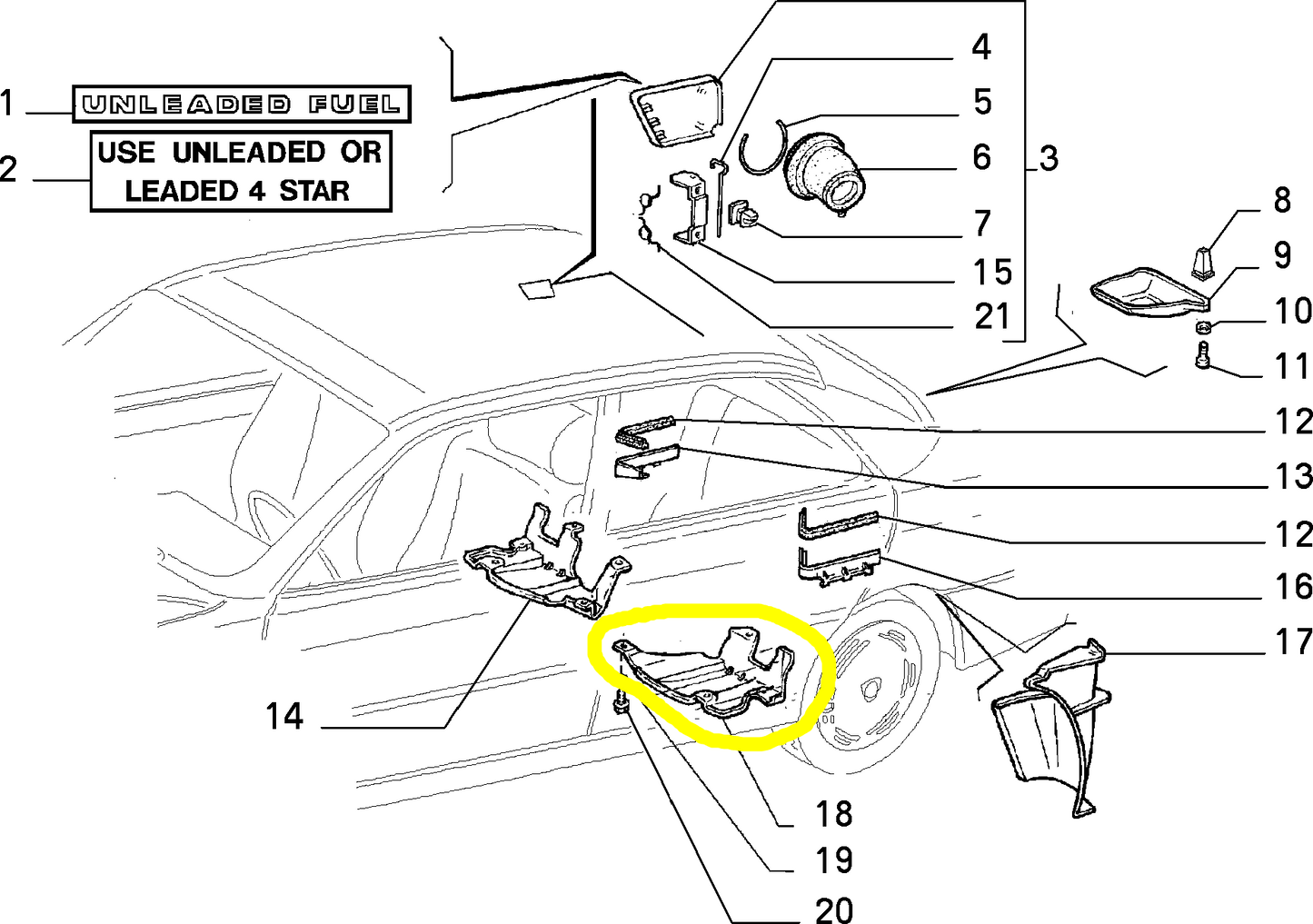 1 UNLEADED FUEL

2 USE UNLEADED OR LEADED 4 STAR

4
5
6
3
7
15
21
8
9
10
11
12
13
12
16
17
14
18
19
20