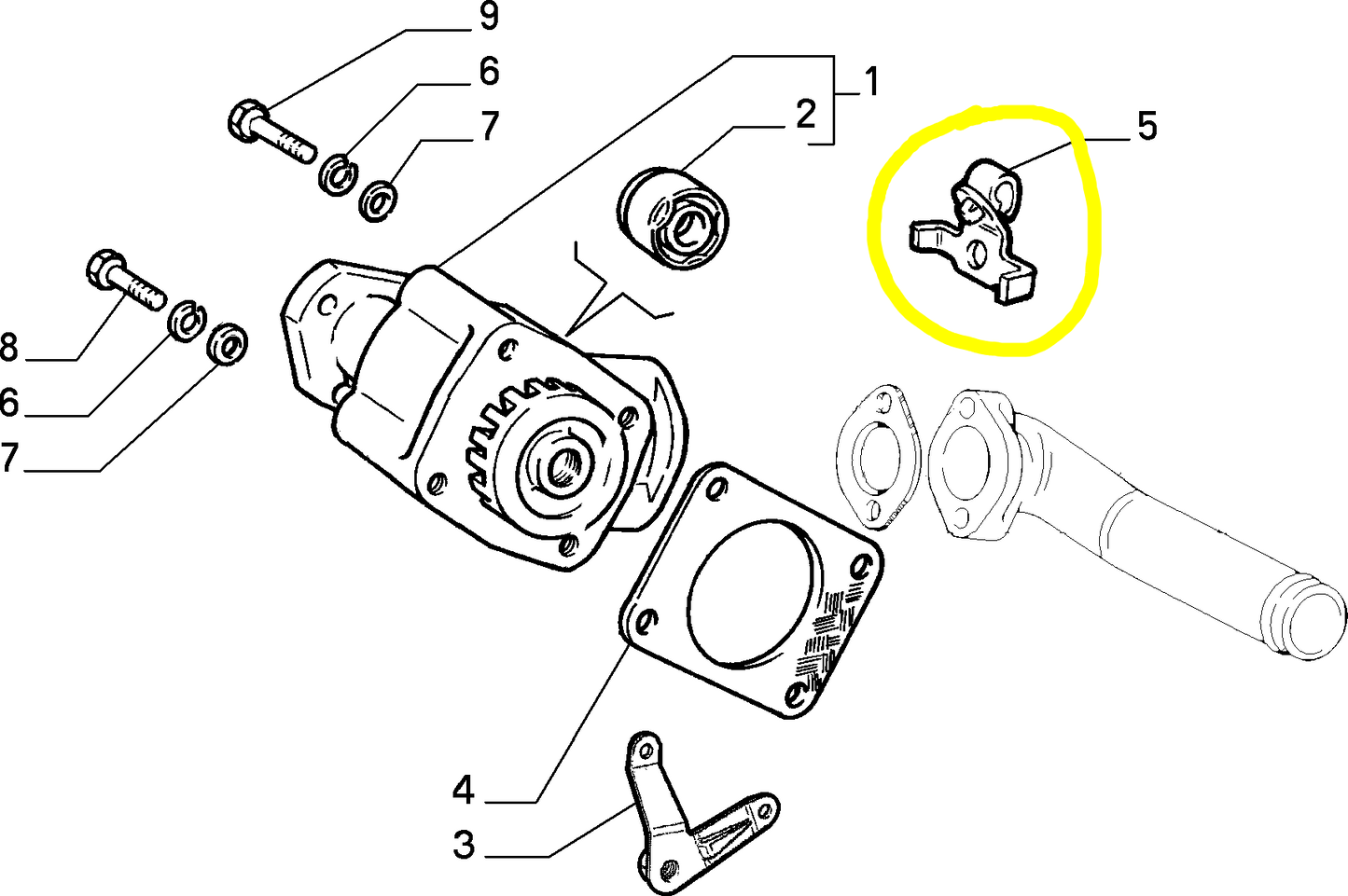 9
6
7
1
2
5
8
6
7
4
3