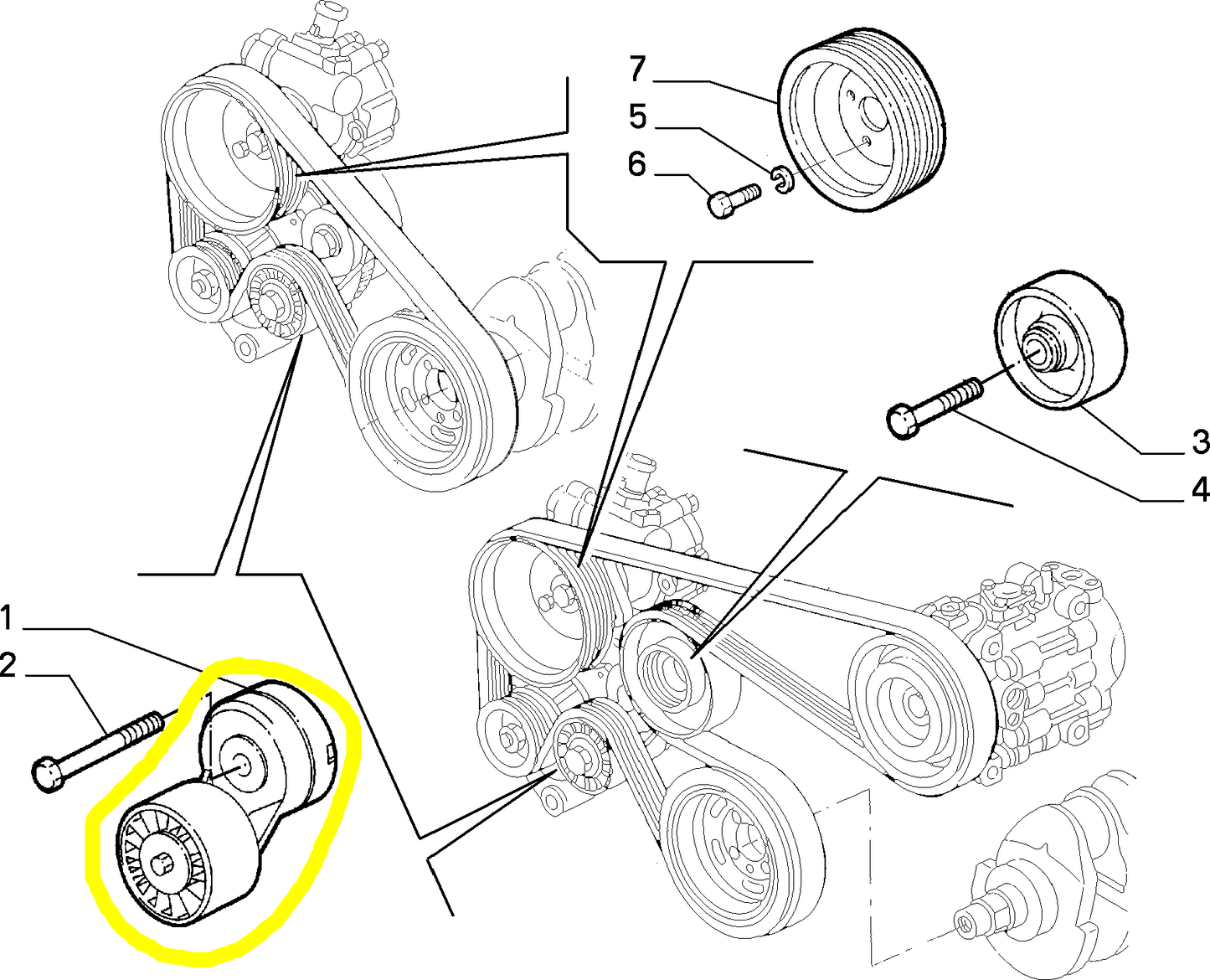 7
5
6
3
4
1
2