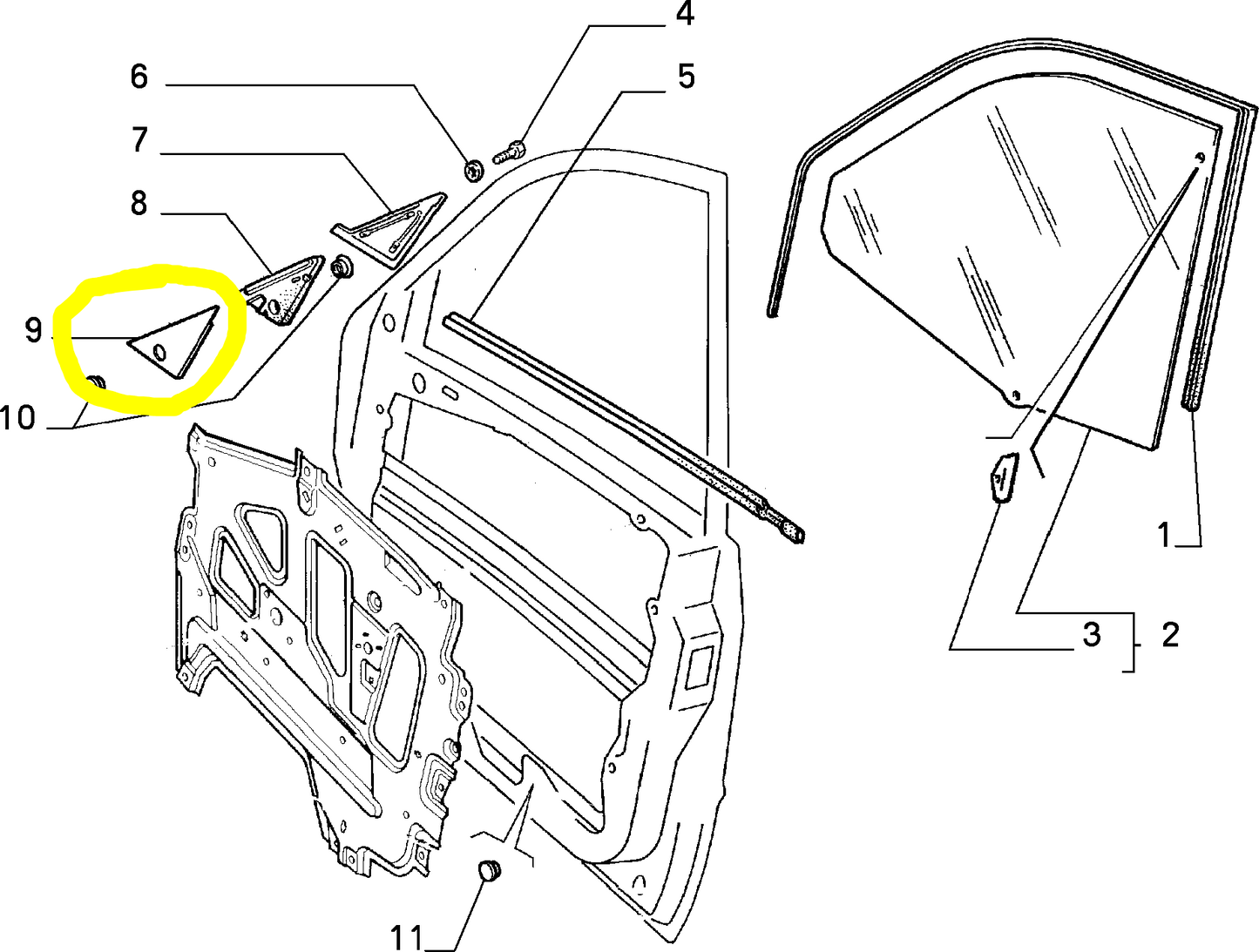 4
6
5
7
8
9
10
1
3
2
11