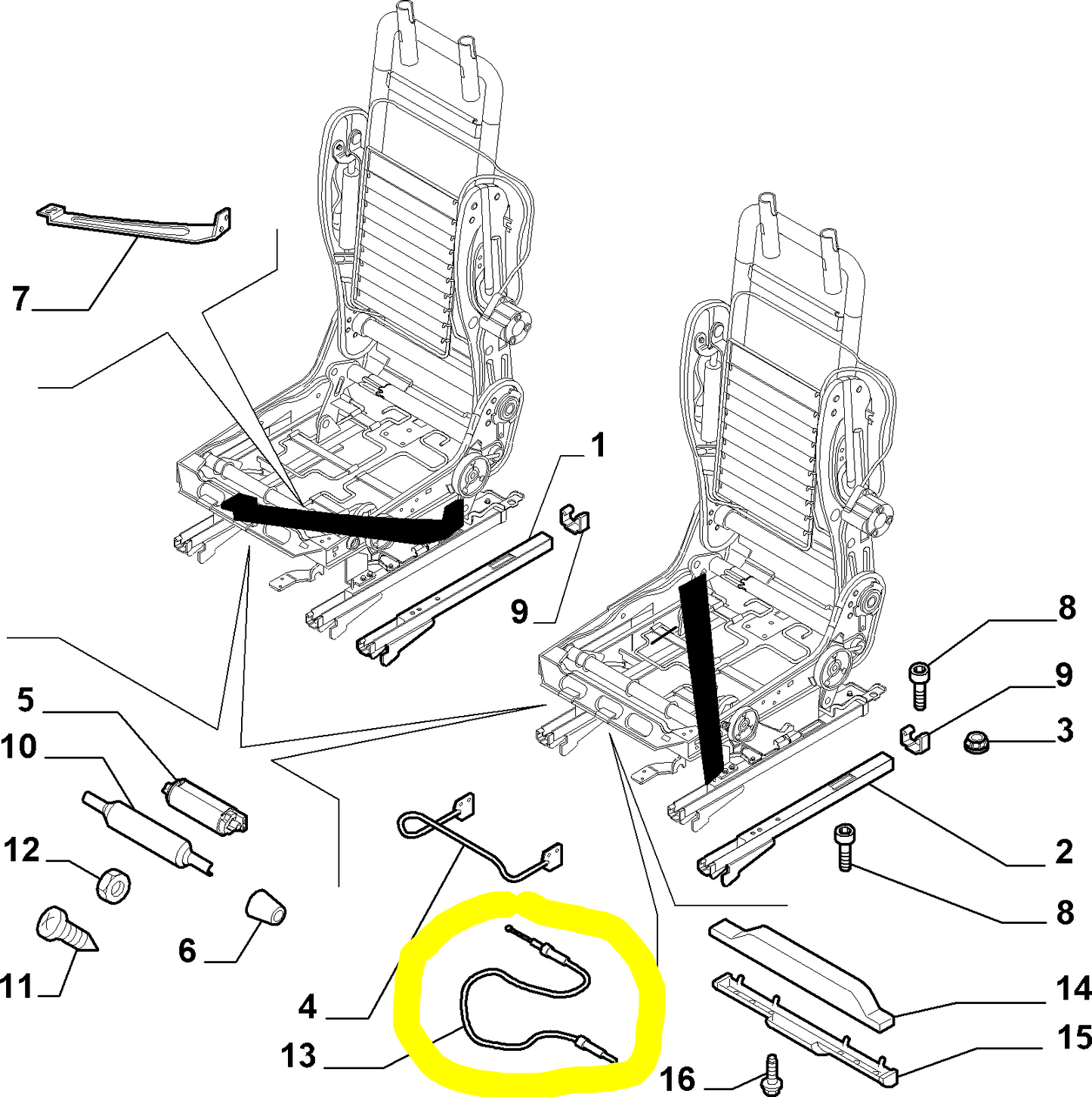 7
1
9
8
9
3
5
10
12
11
6
4
13
2
8
14
15
16