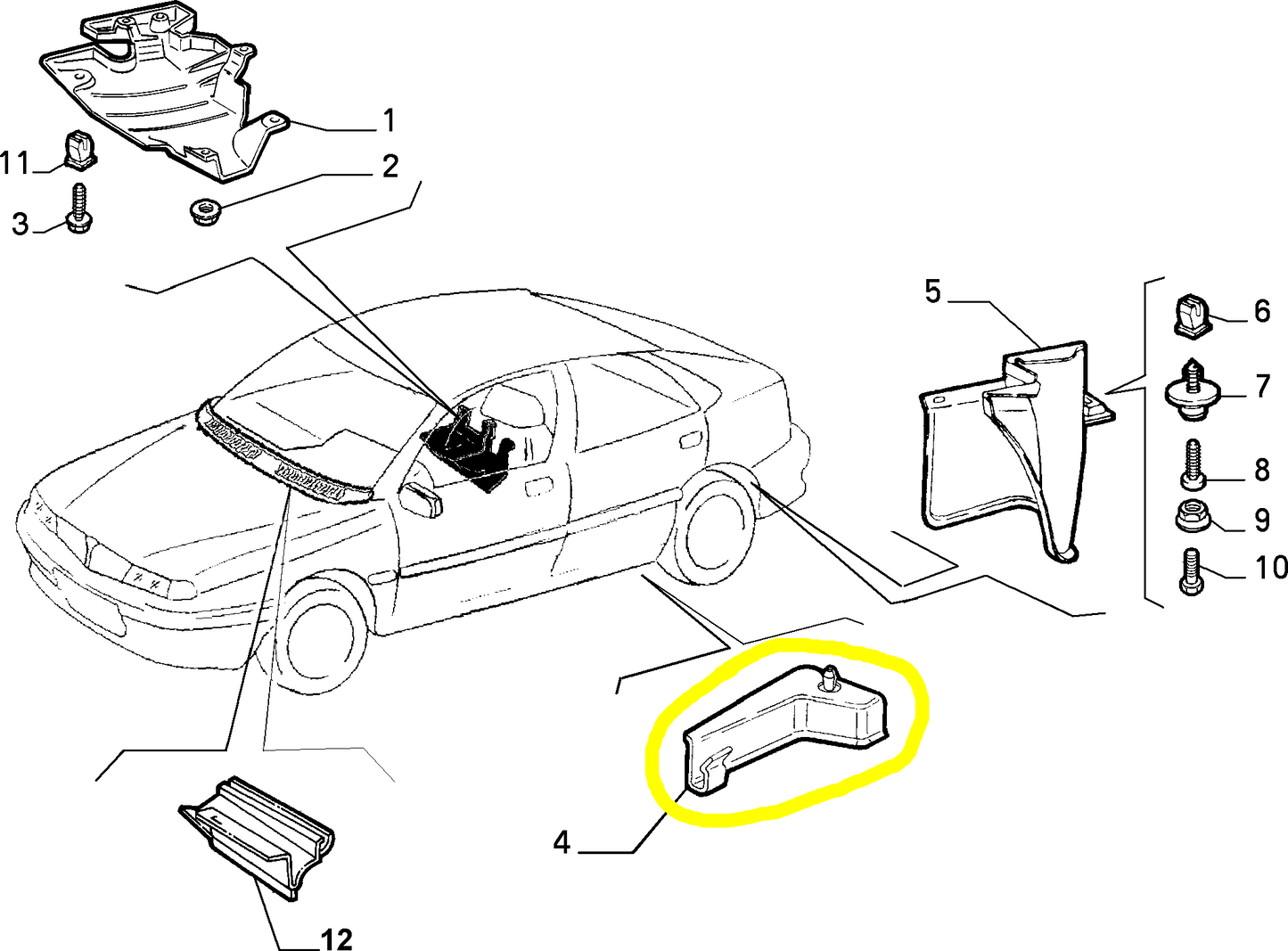 1
11
2
3
5
6
7
8
9
10
4
12