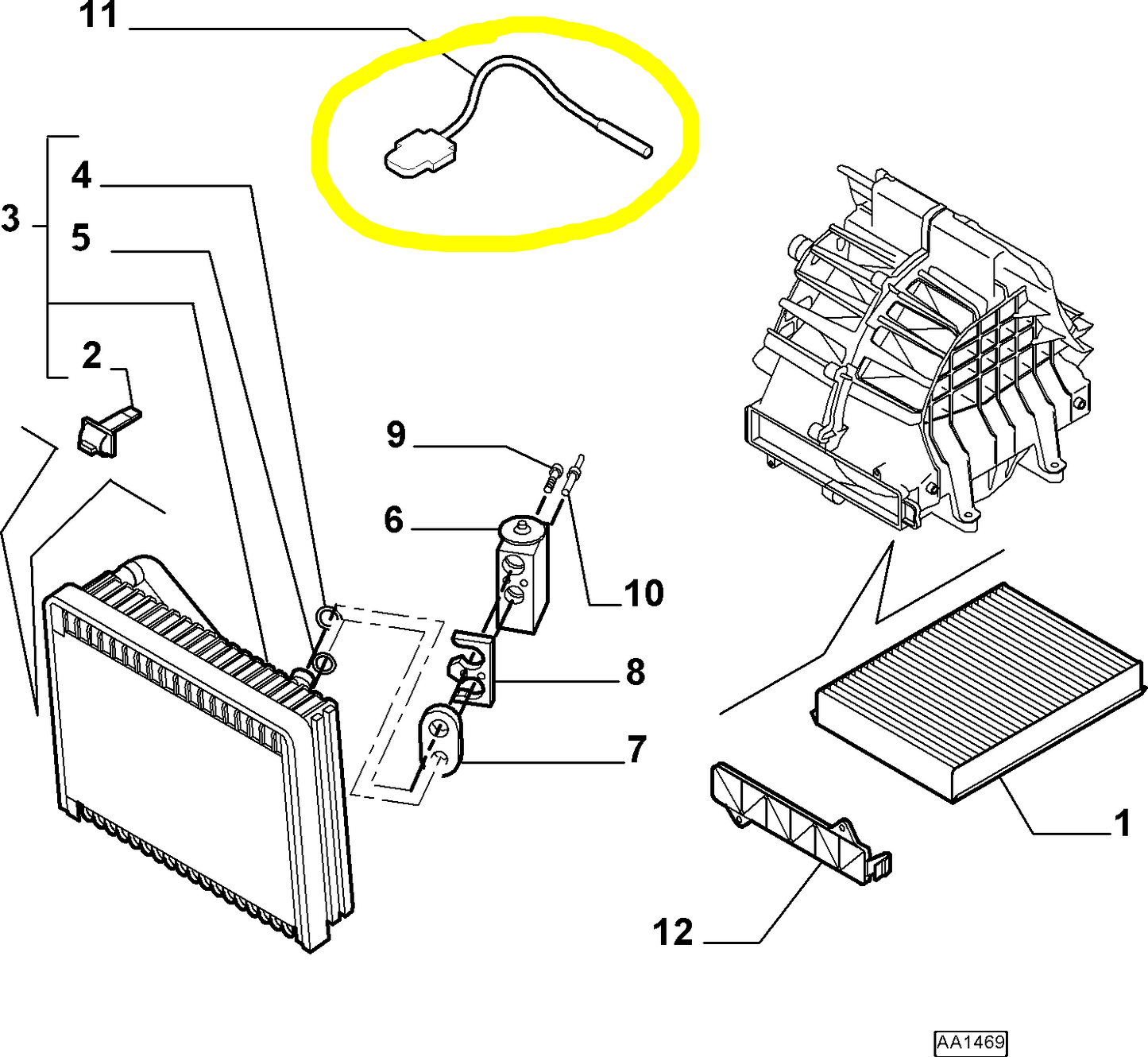 11
3
4
5
2
9
6
10
8
7
1
12
AA1469