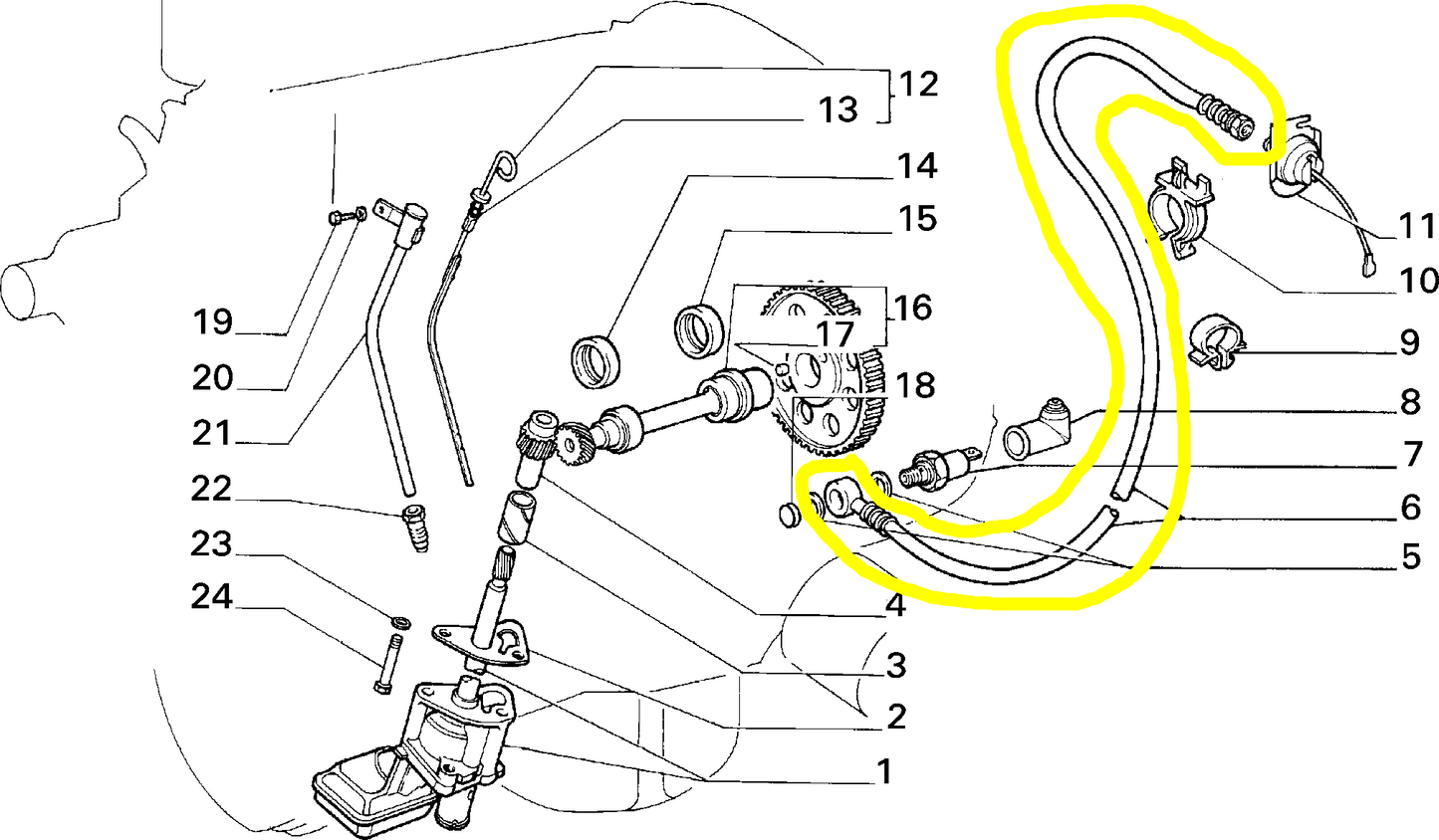 12
13
14
15
16
17
18
19
20
21
22
23
24
11
10
9
8
7
6
5
4
3
2
1