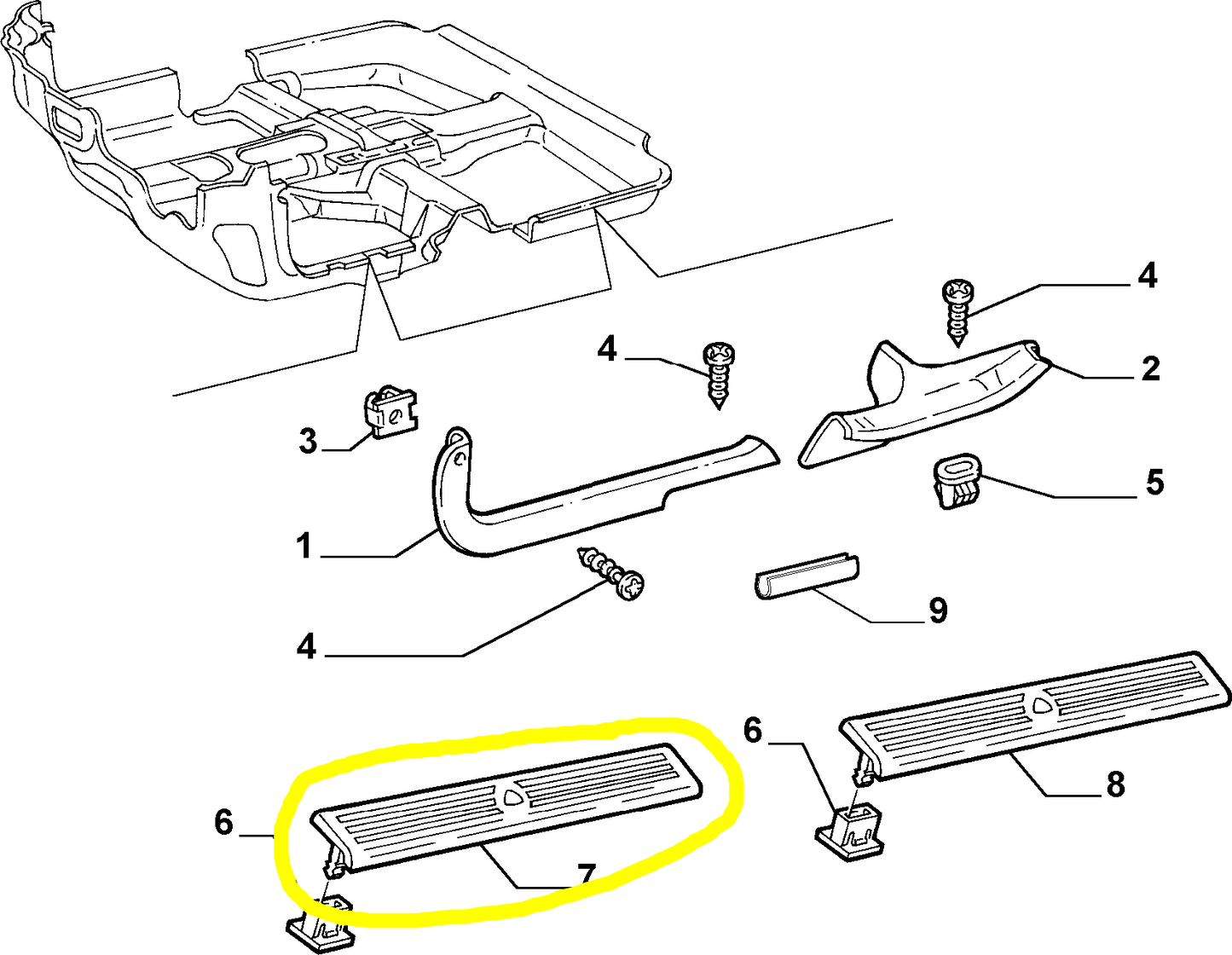 4
4
2
3
5
1
9
4
6
8
6
7