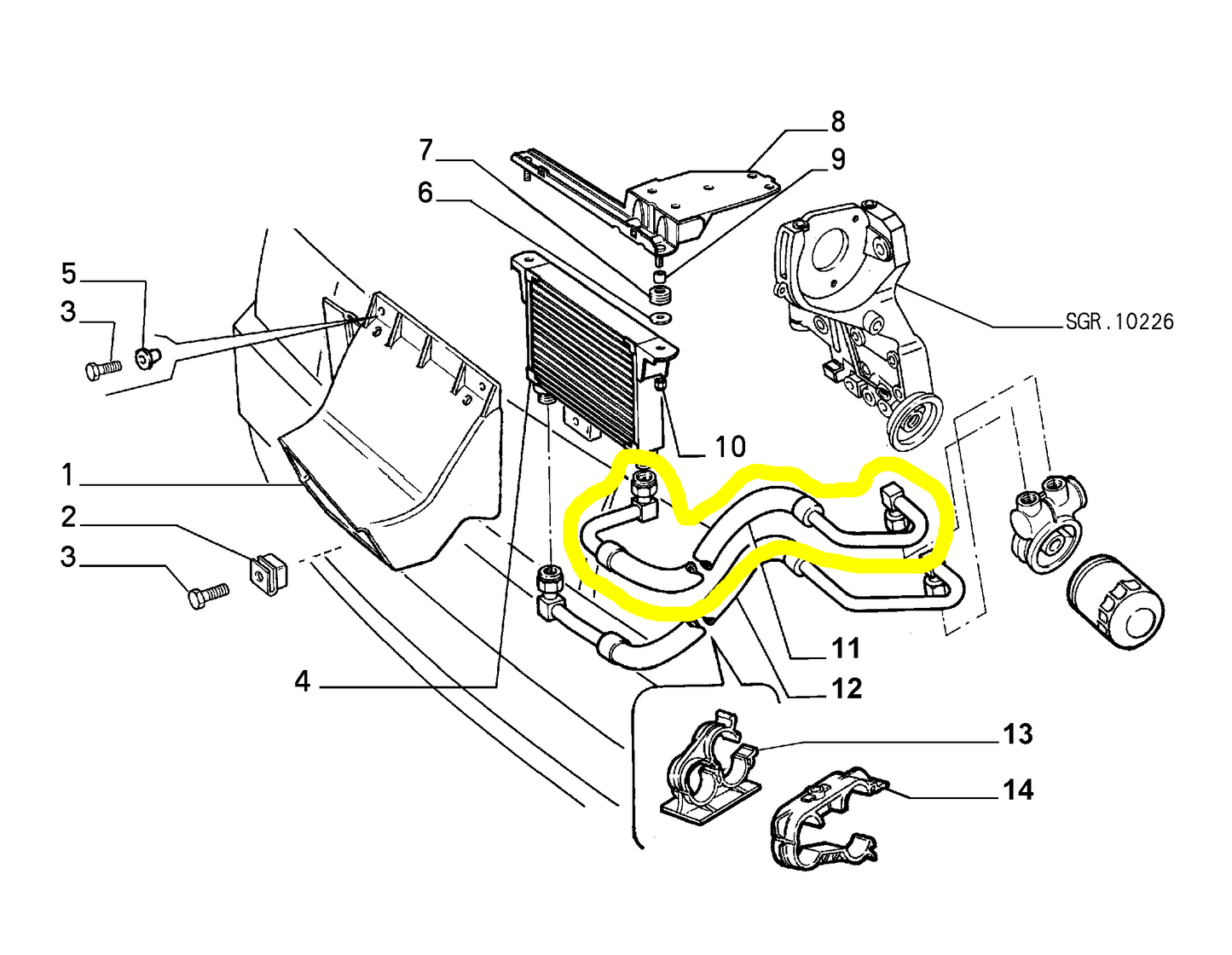 8
7
9
6
5
3
SGR.10226
10
1
2
3
11
4
12
13
14