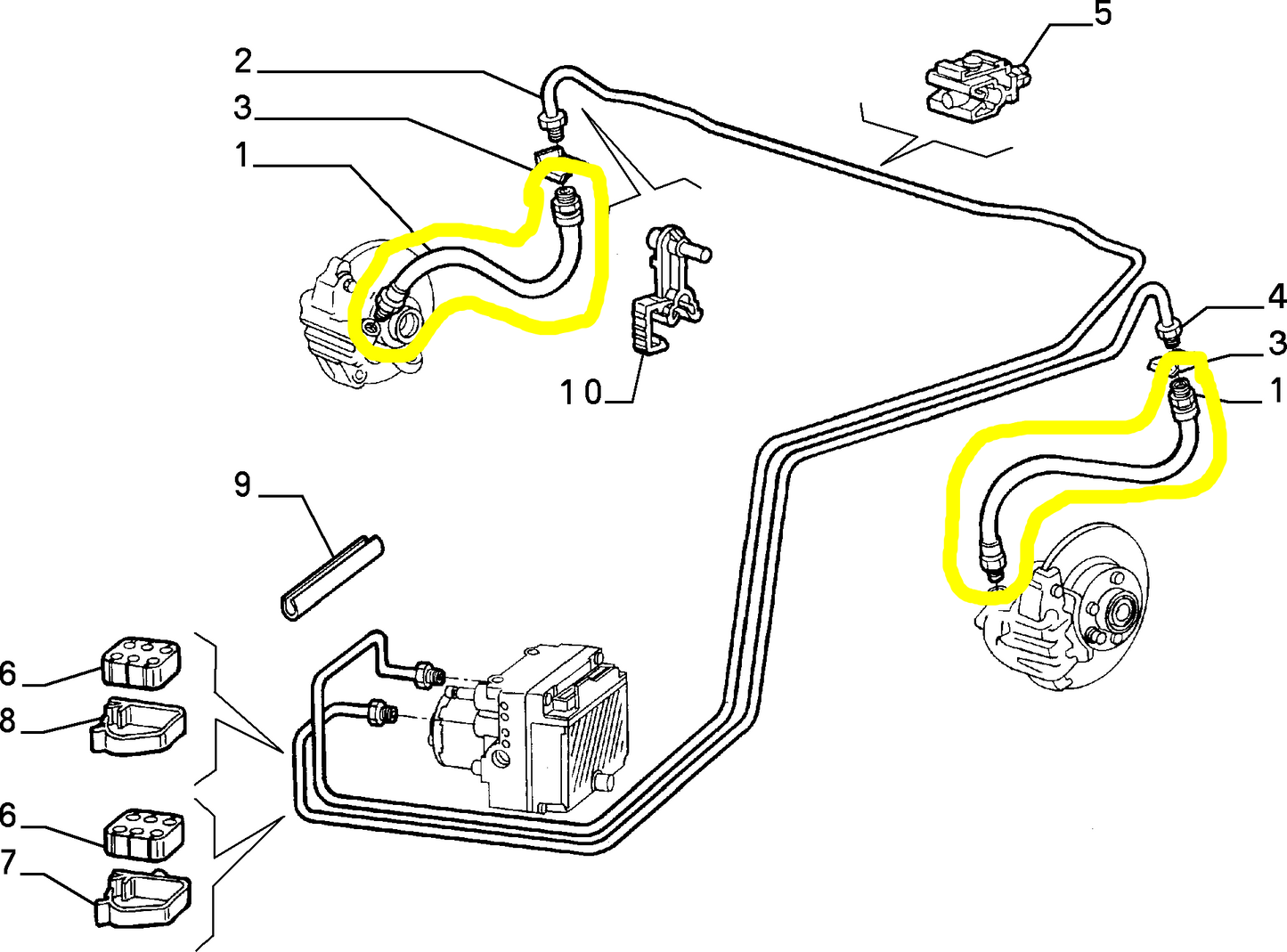 5
2
3
1
4
3
1
10
9
6
8
6
7