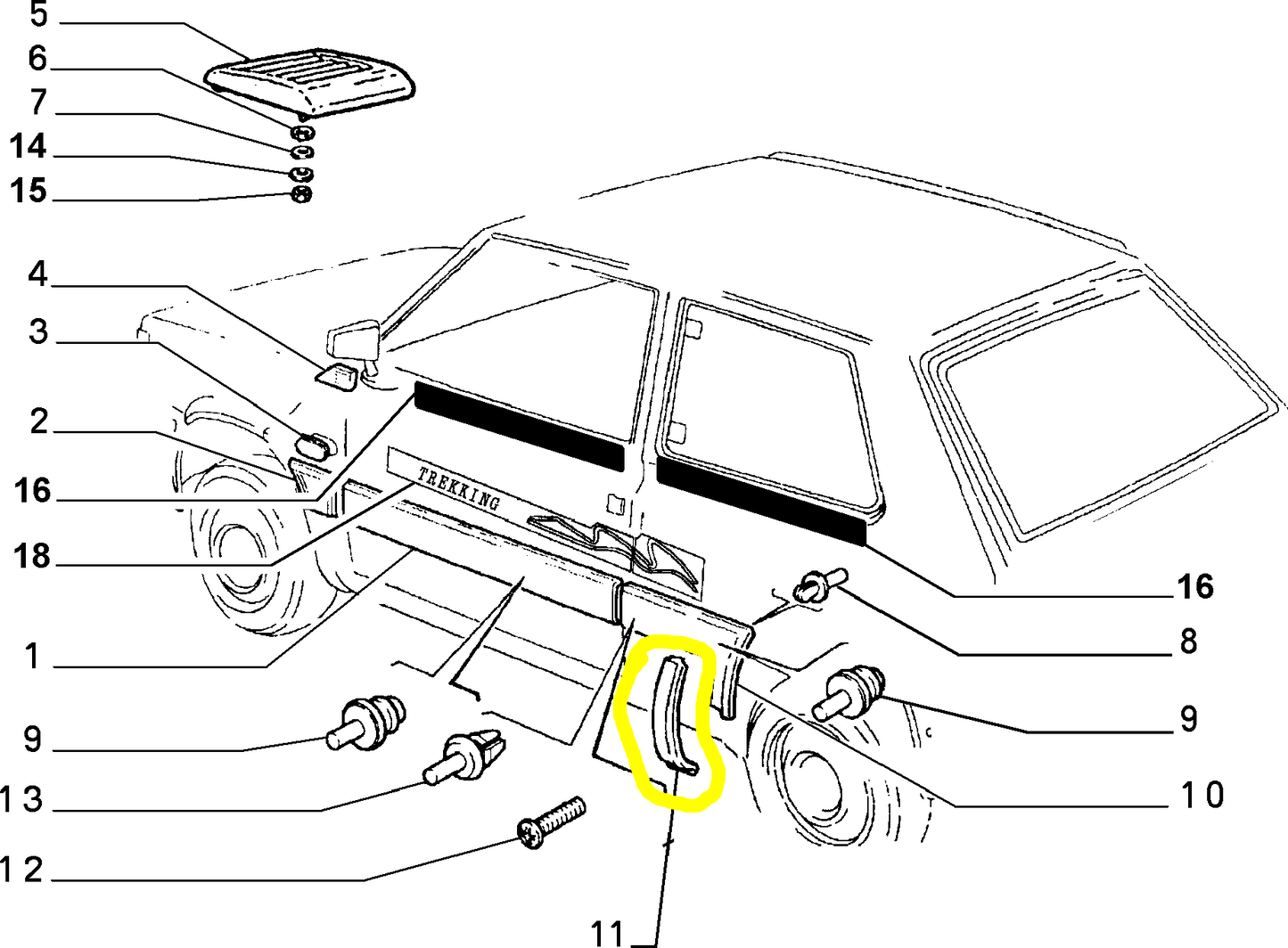 5
6
7
14
15
4
3
2
16
18
1
9
13
12
TREKKING
16
8
9
10
11