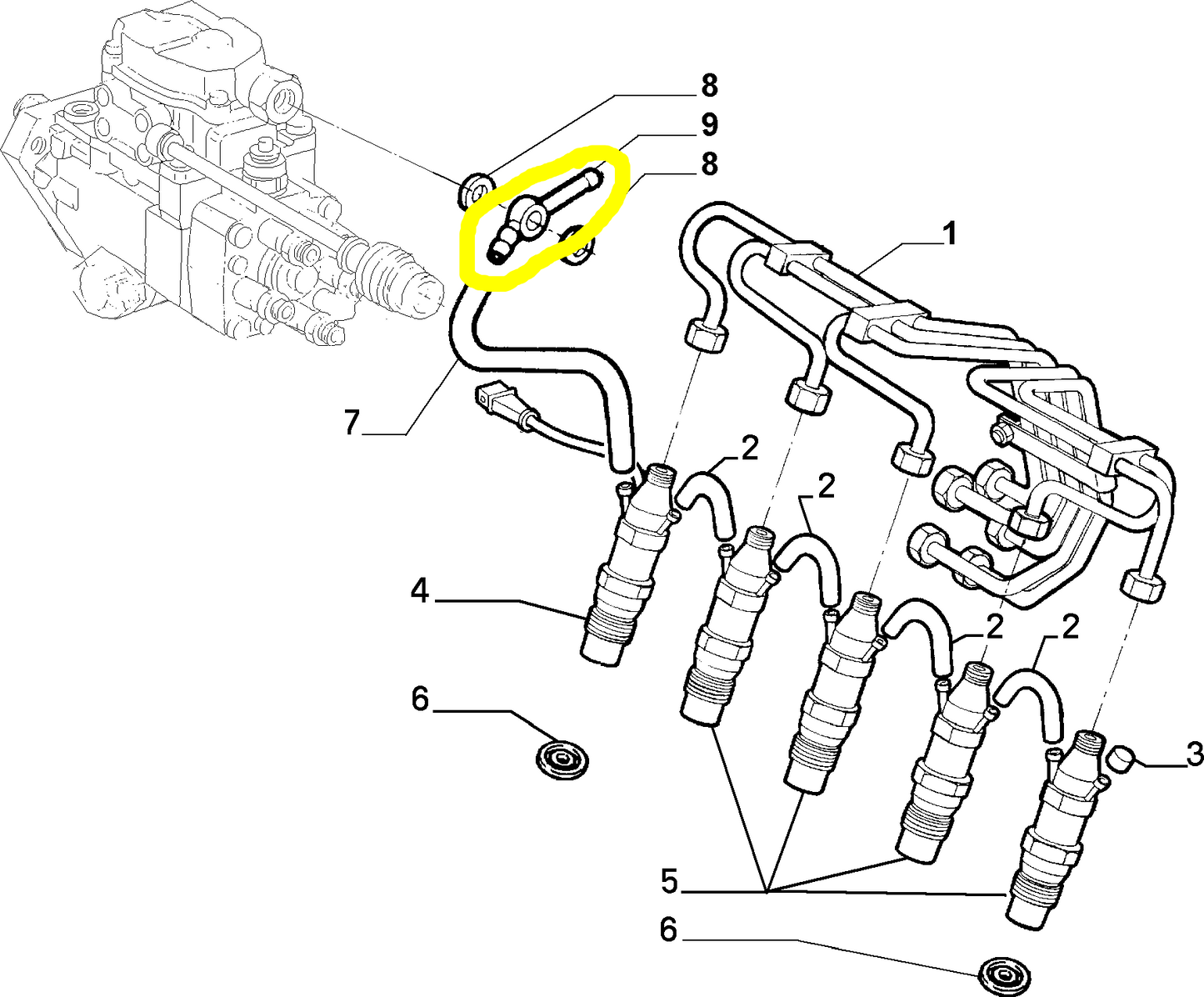 8
9
8
1
7
2
2
4
2
2
6
3
5
6