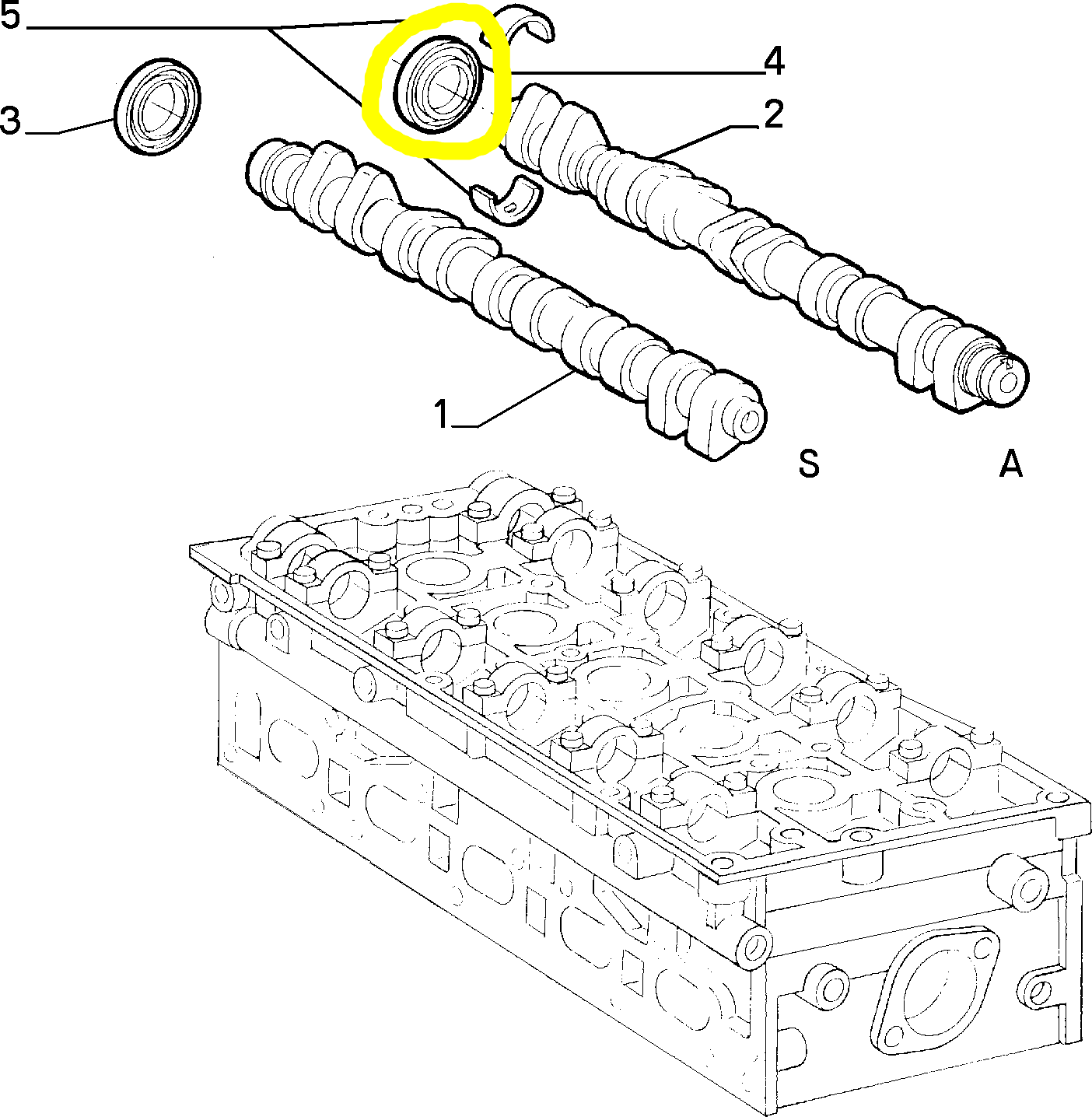 5
4
3
2
1
S
A