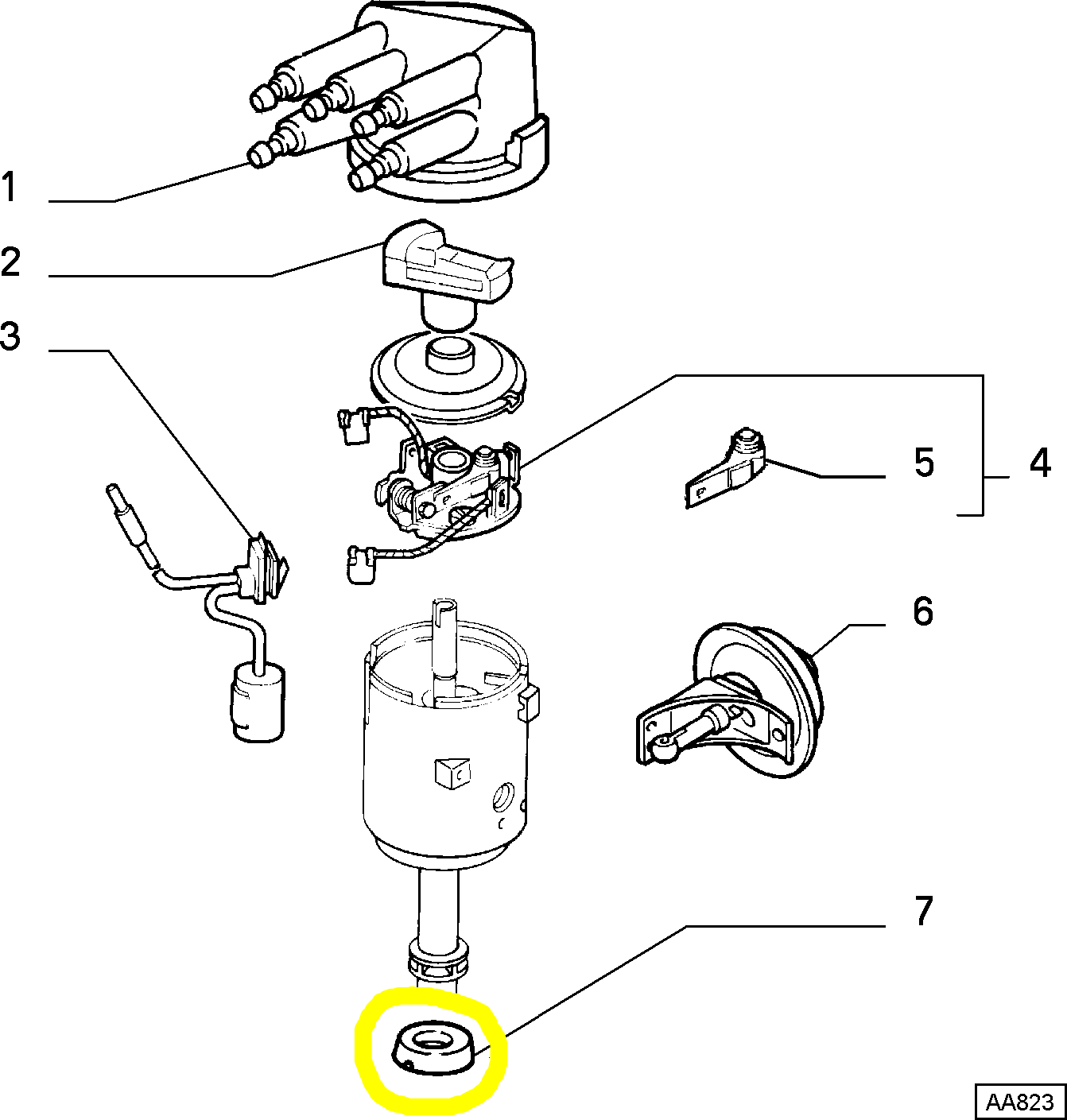 1
2
3
5
4
6
7
AA823