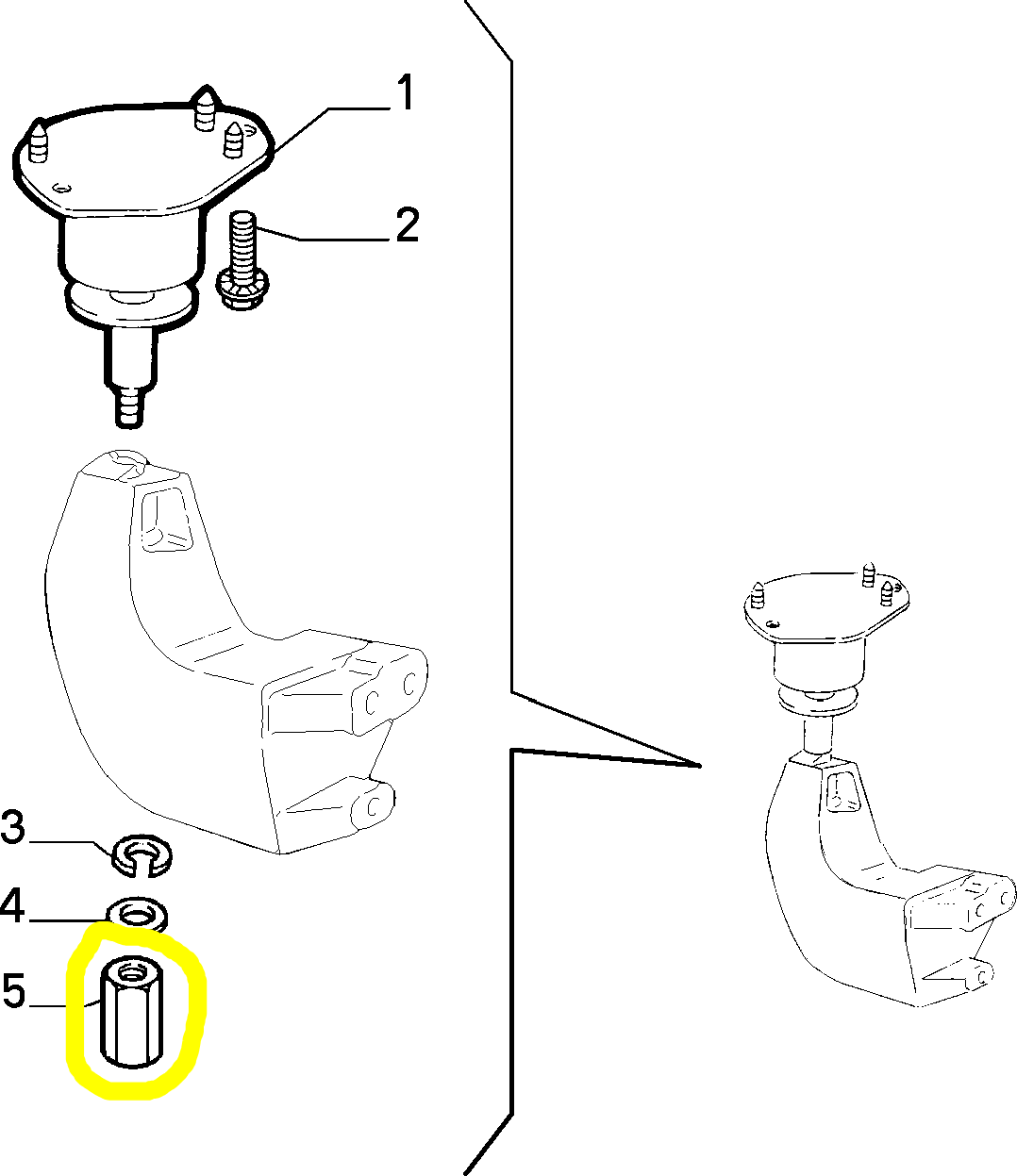 1
2
3
4
5