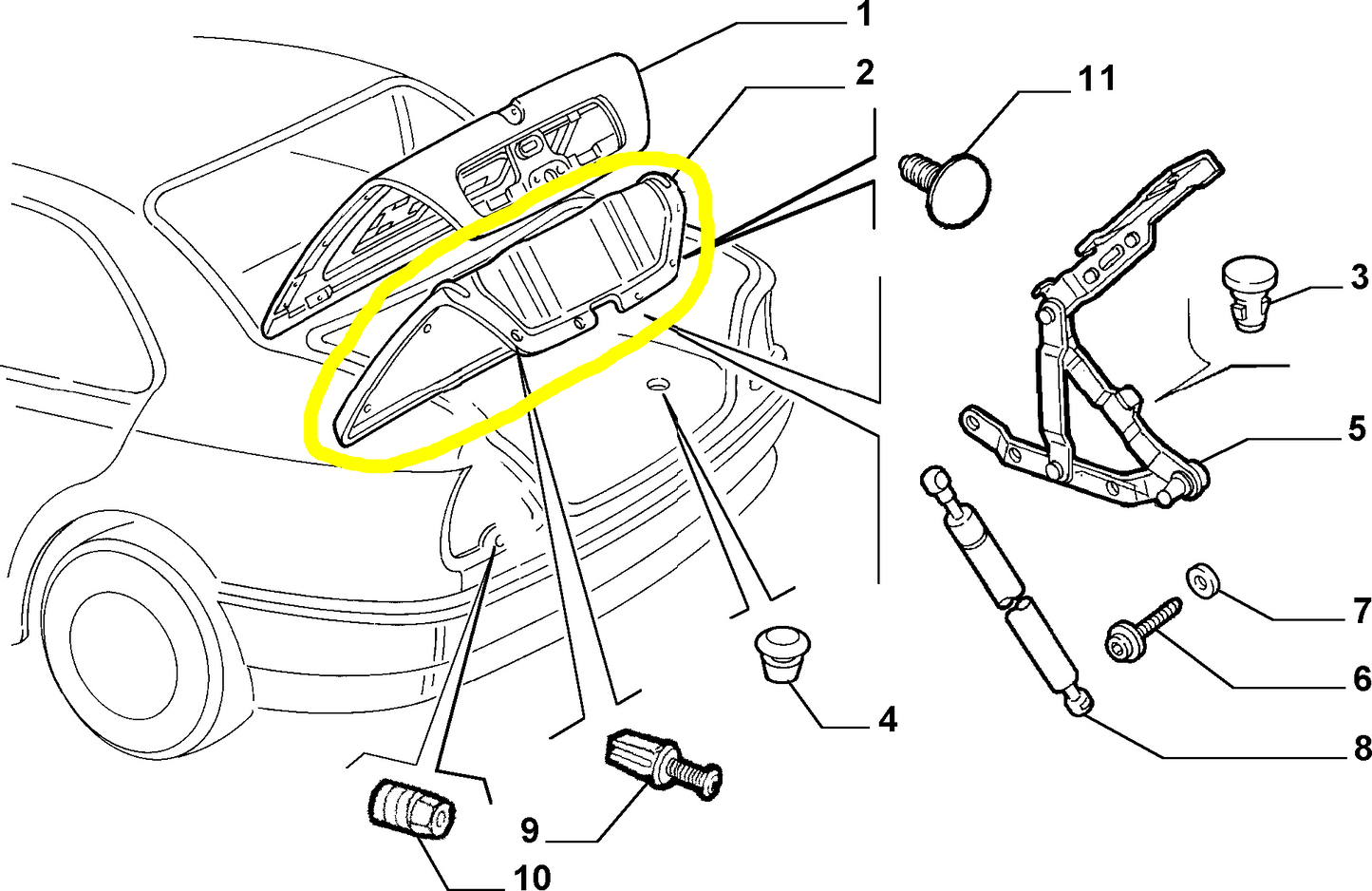 1
2
11
3
5
7
6
8
4
9
10