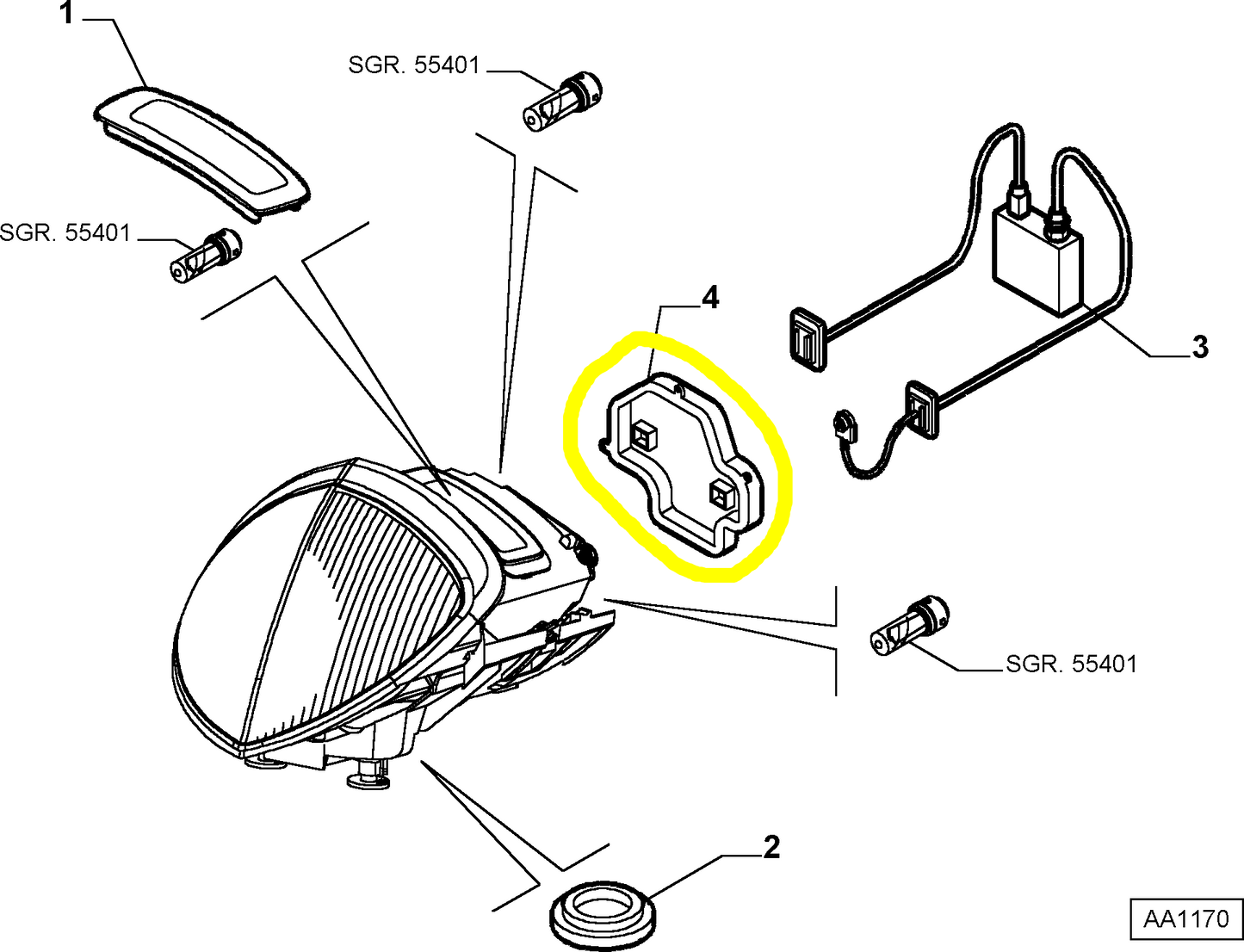 1

SGR. 55401

SGR. 55401

4

3

SGR. 55401

2

AA1170